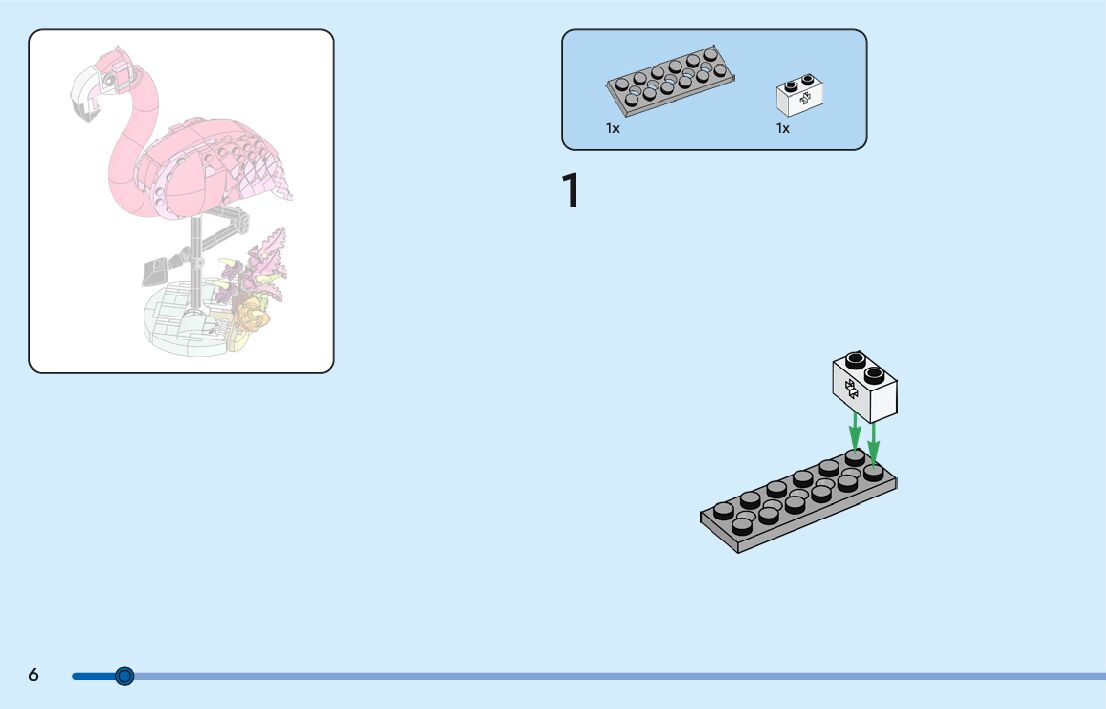 1x

1x

1

6