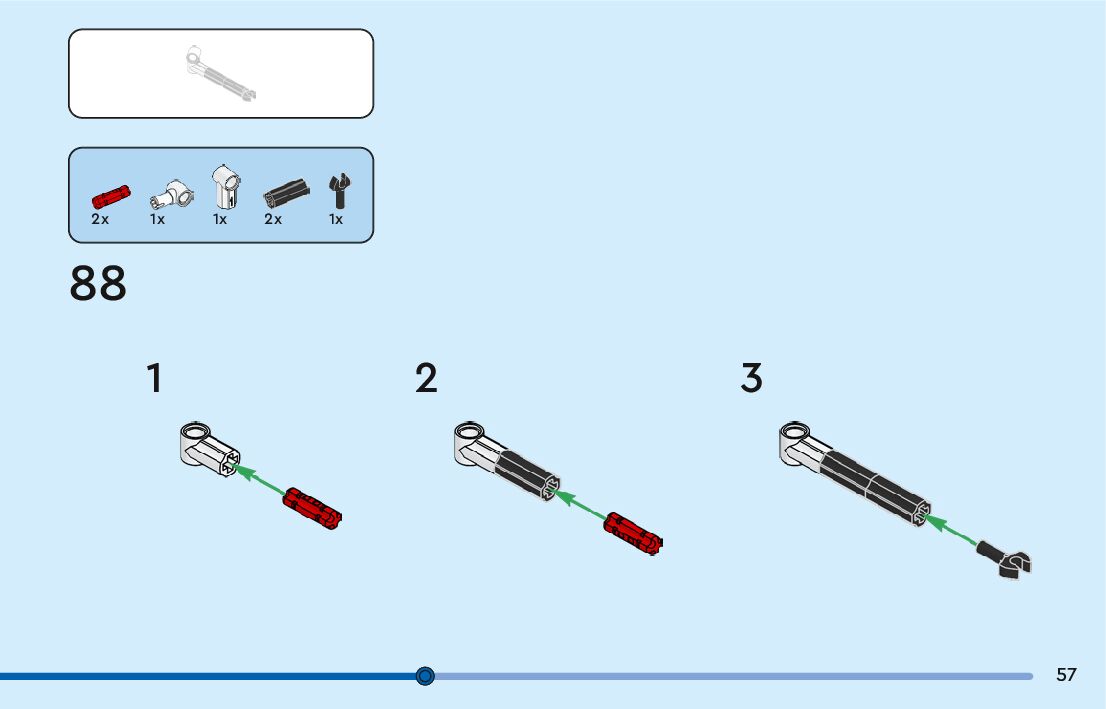 2x 1x 1x 2x 1x

88

1

2

3

57