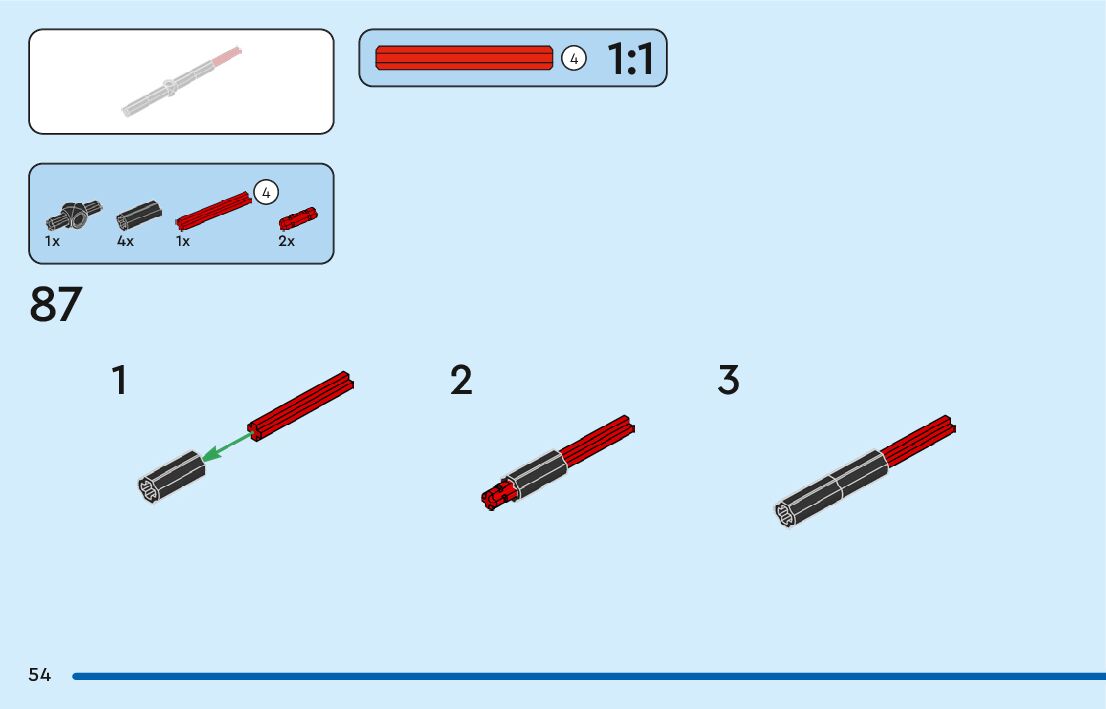 4 1:1

4
1x 4x 1x 2x

87

1

2

3

54