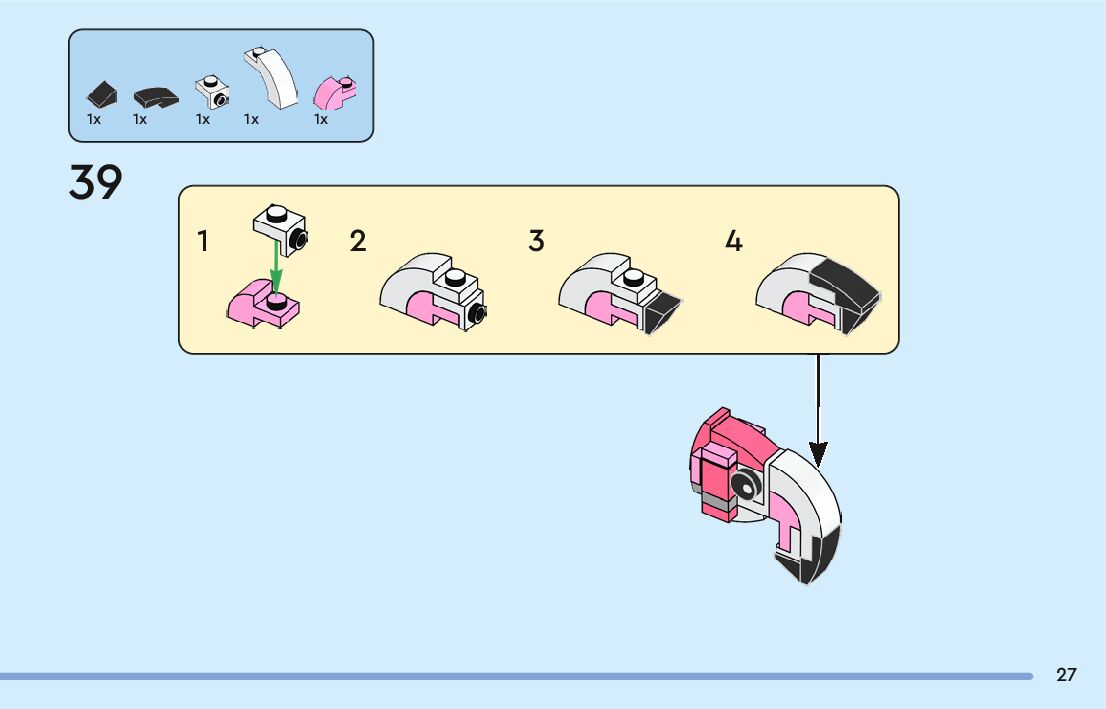 1x 1x 1x 1x 1x

39

1 2 3 4

27