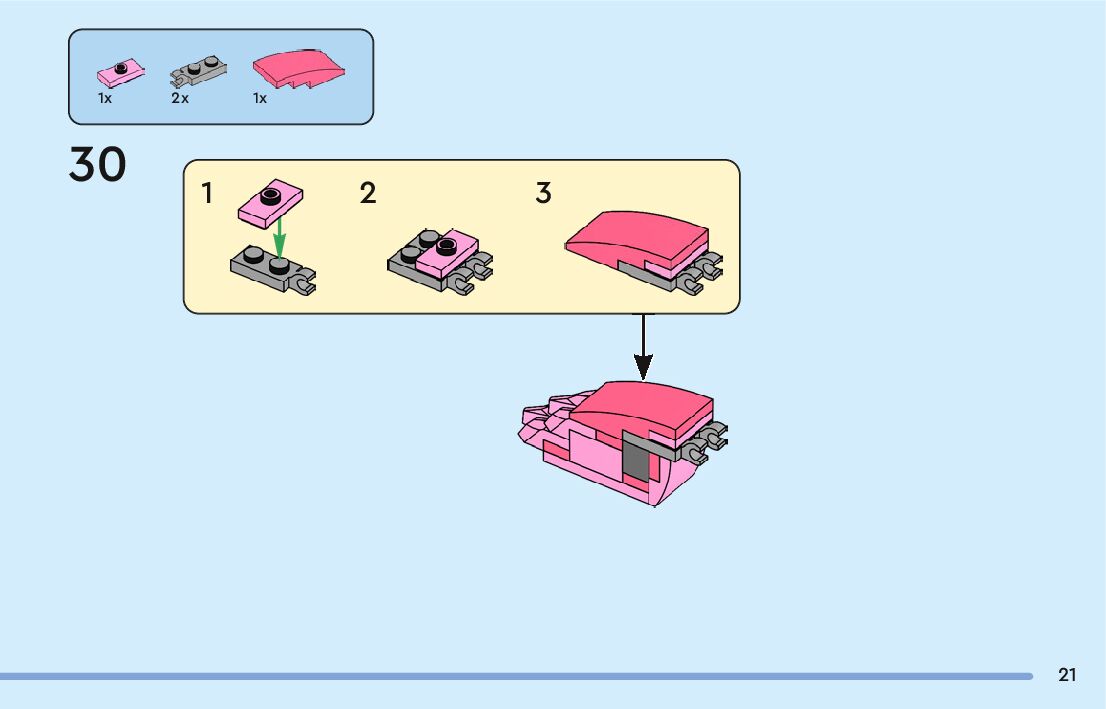 1x
2x
1x

30

1

2

3

21