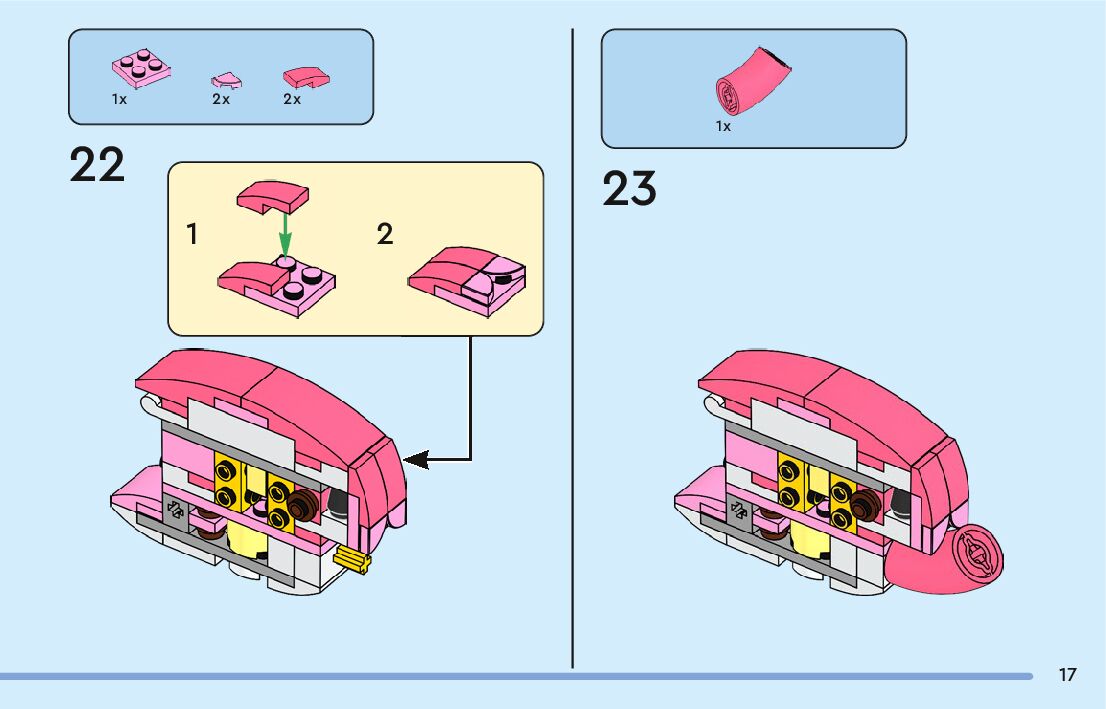 1x 2x 2x

22

1

2

1x

23

17