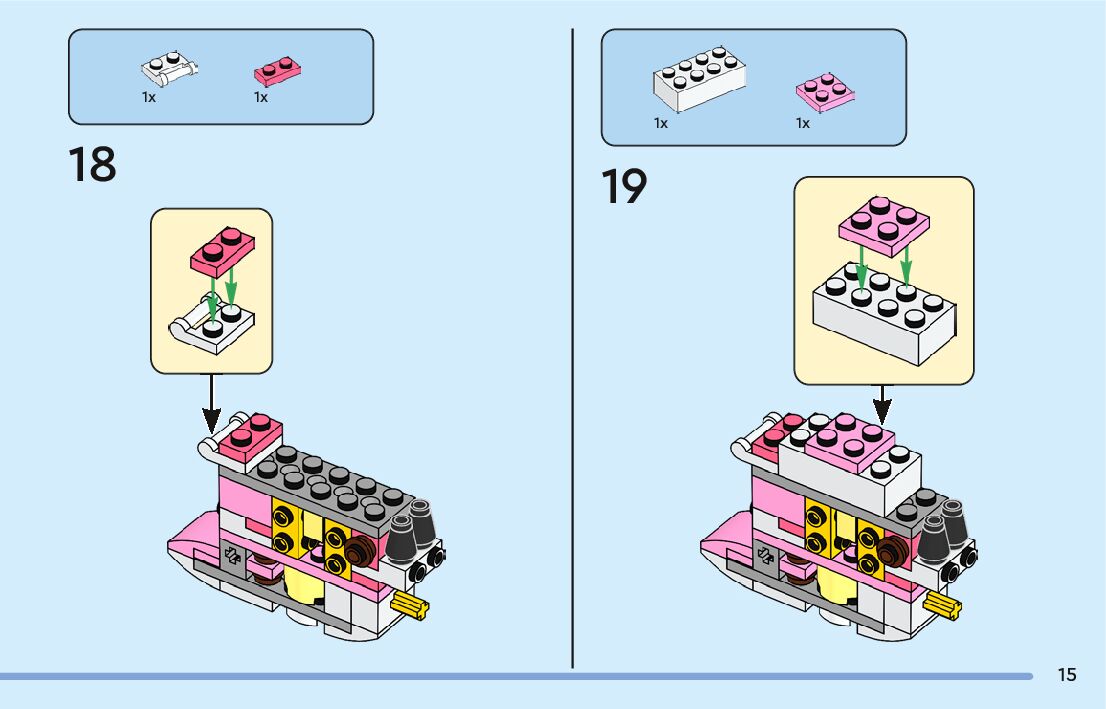 1x 1x

18

1x 1x

19

15