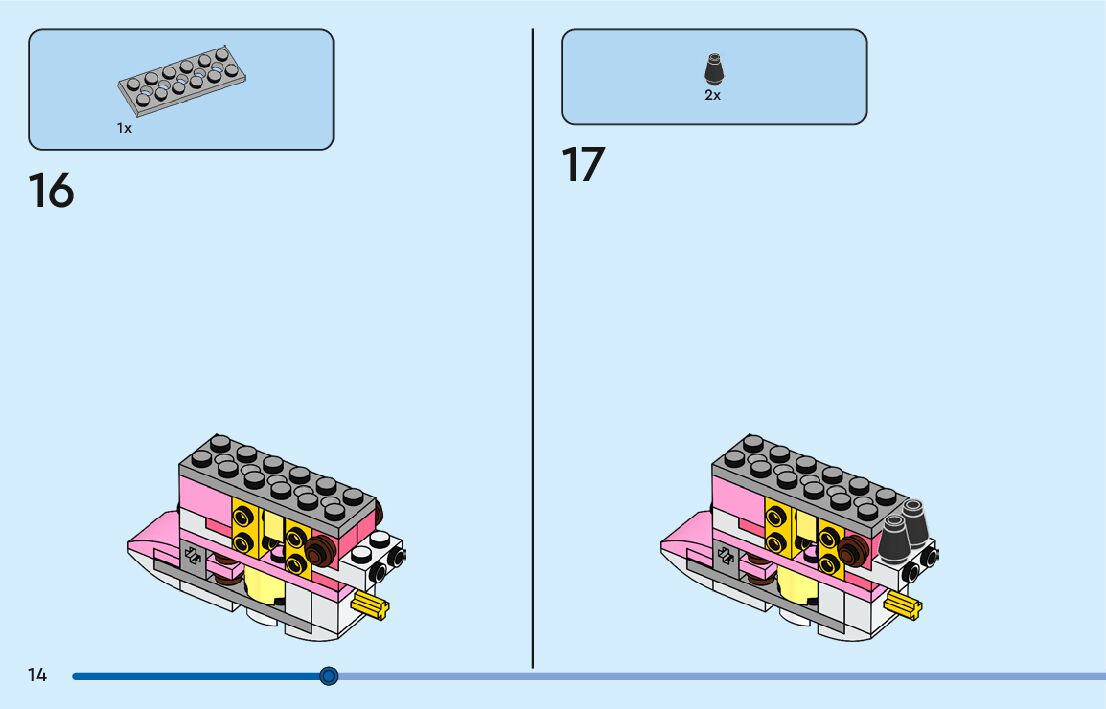 1x

16

2x

17

14