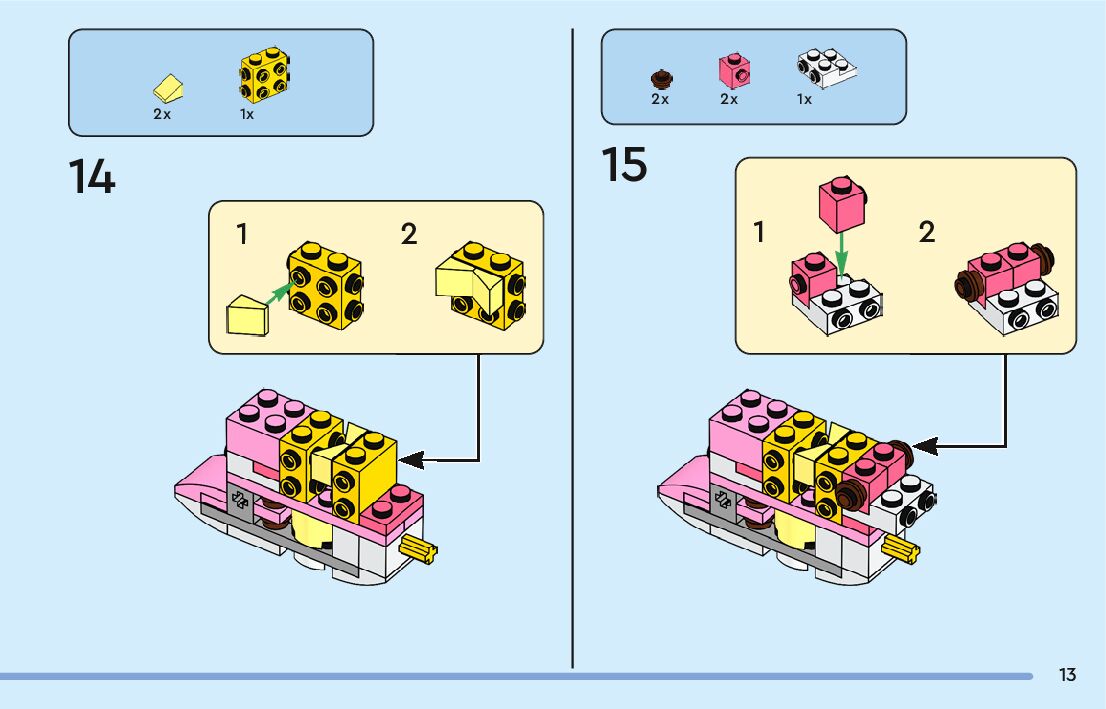 2x 1x

14

1 2

2x 2x 1x

15

1 2

13