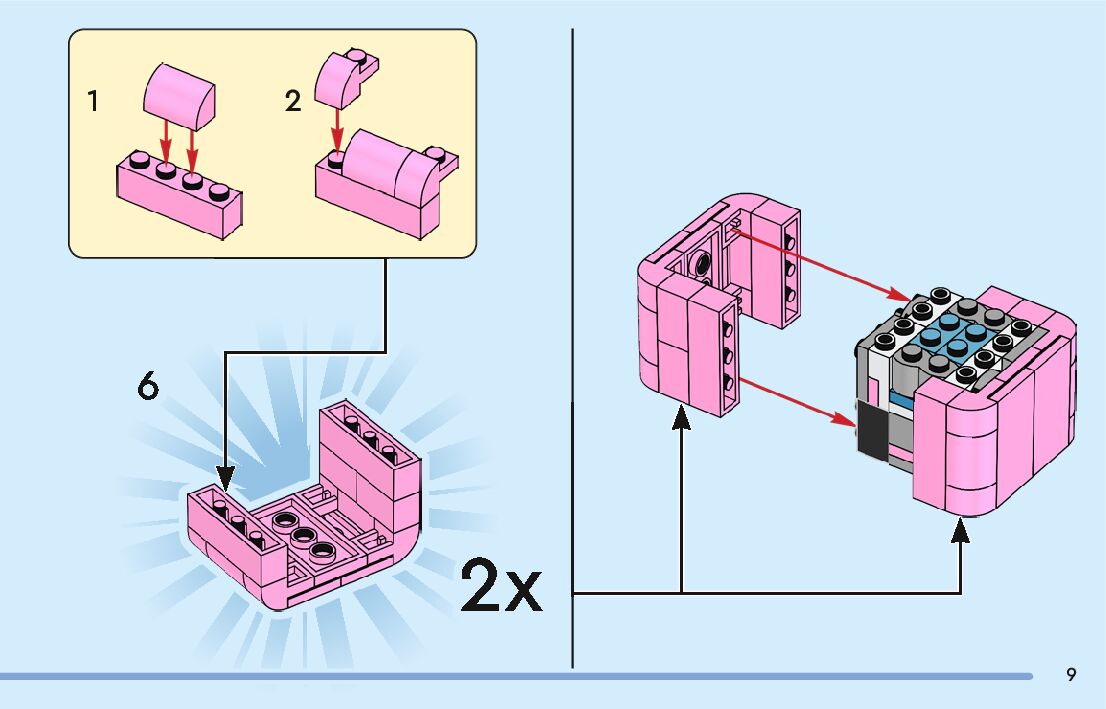 1
2
6
2x
9