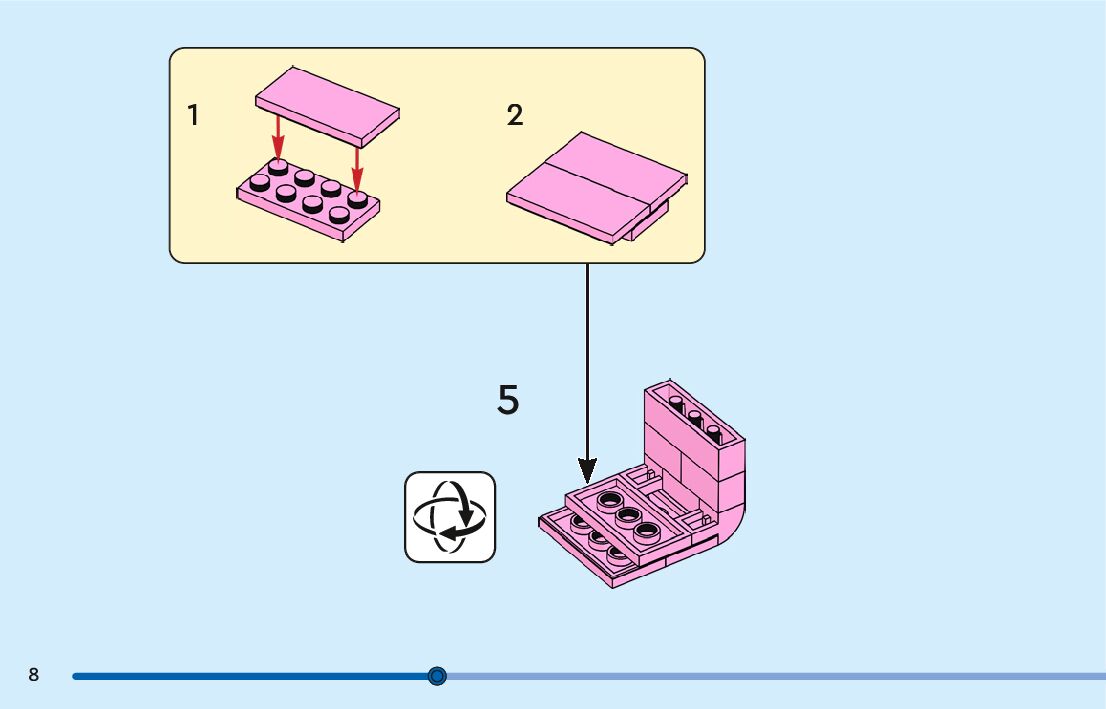 1

2

5

8