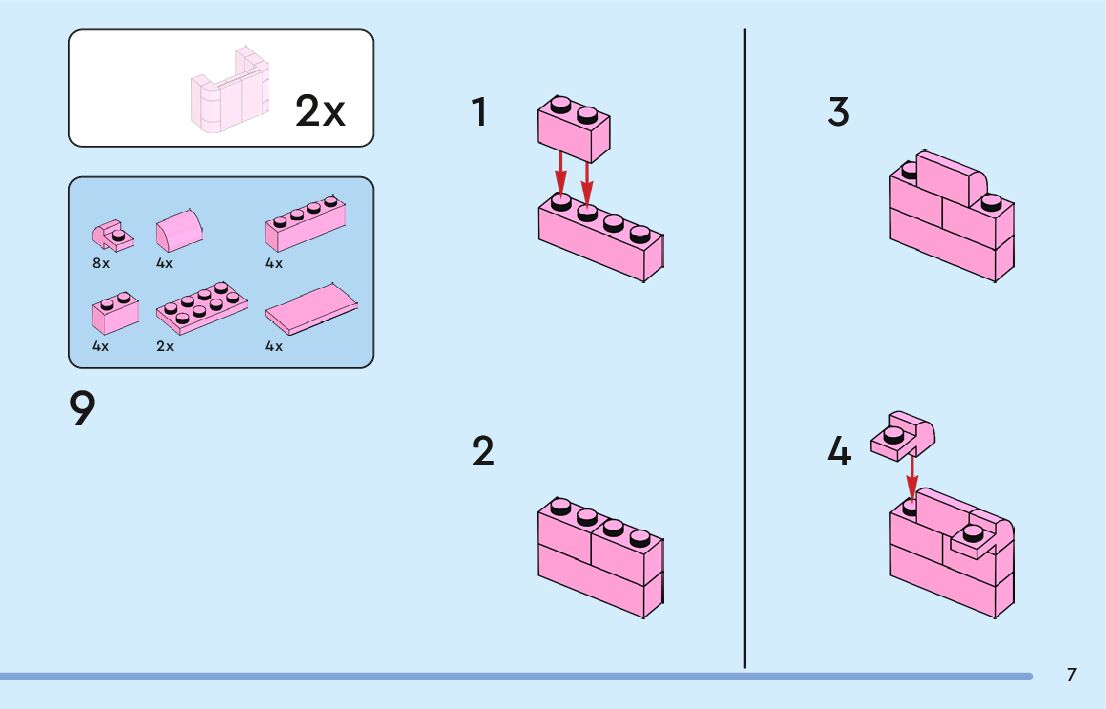 2x

8x 4x 4x
4x 2x 4x

9

1

2

3

4

7