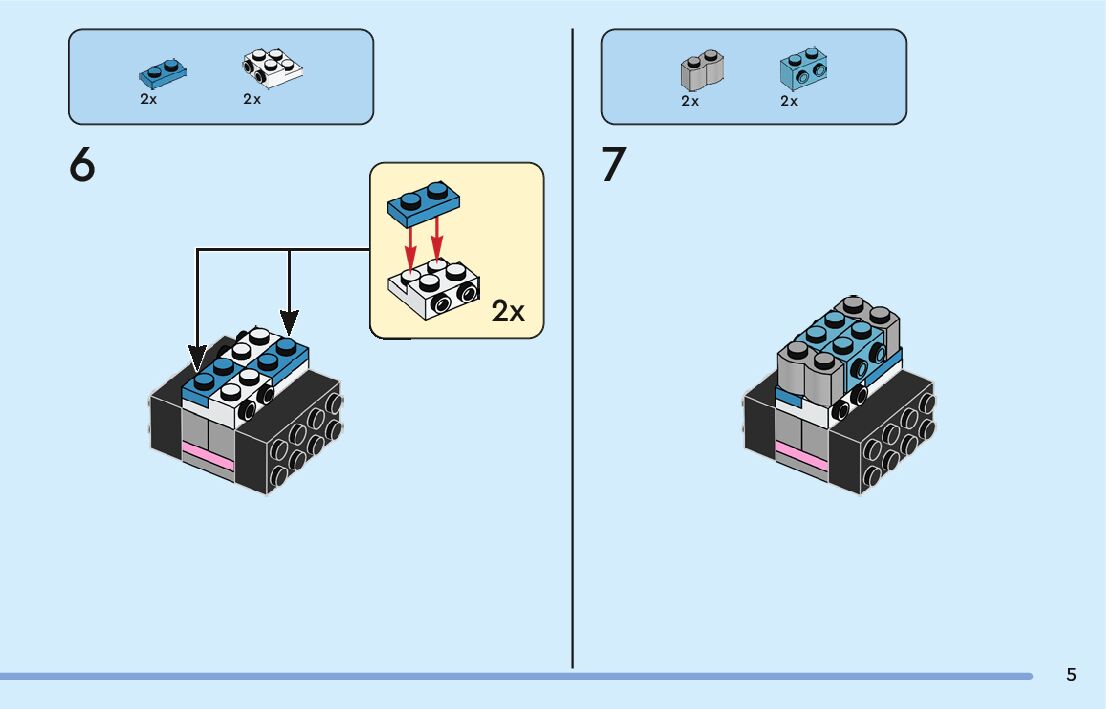 2x 2x

6

2x

2x 2x

7

5