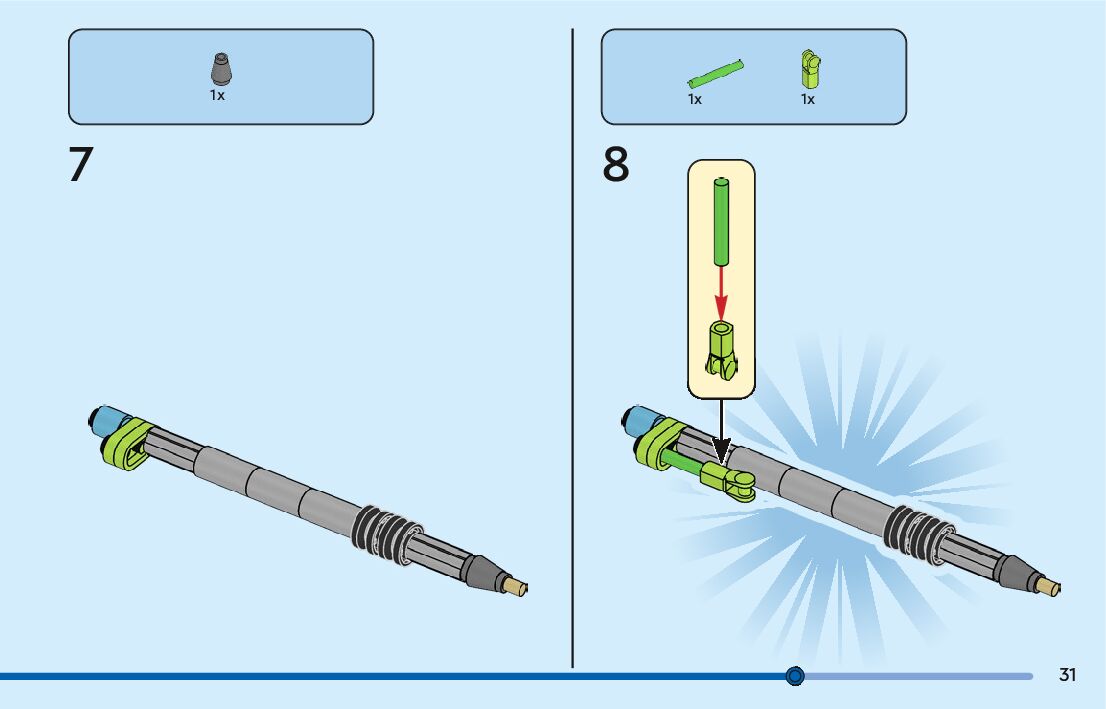 1x

7

1x 1x

8

31