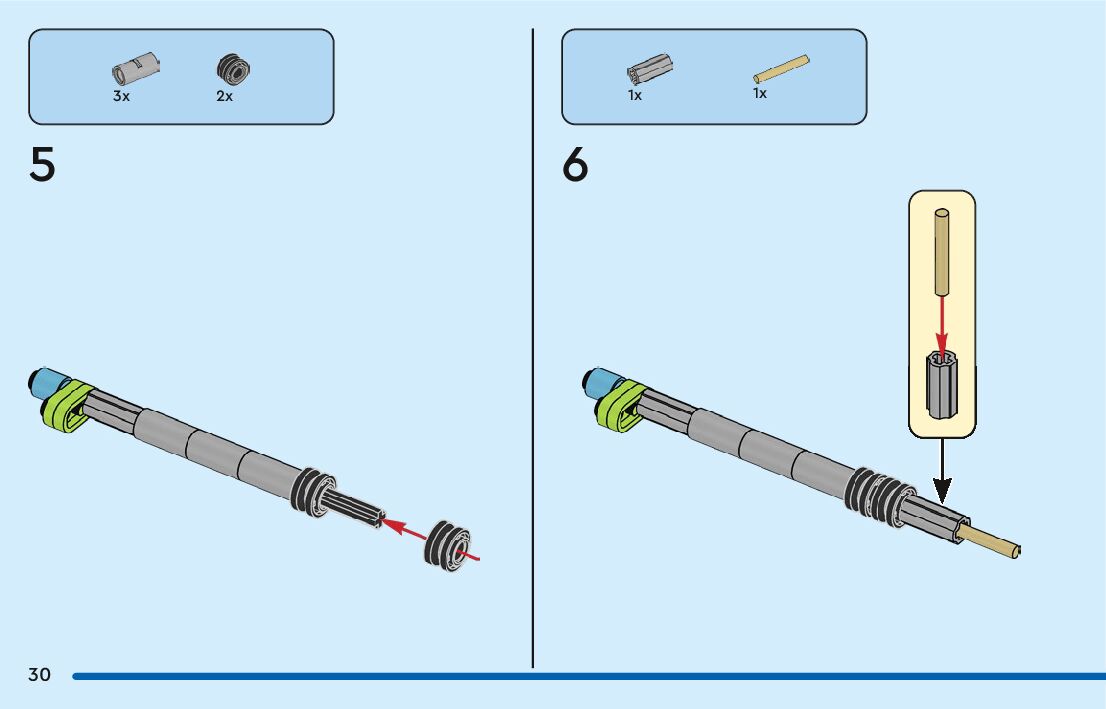 3x 2x

5

1x 1x

6

30