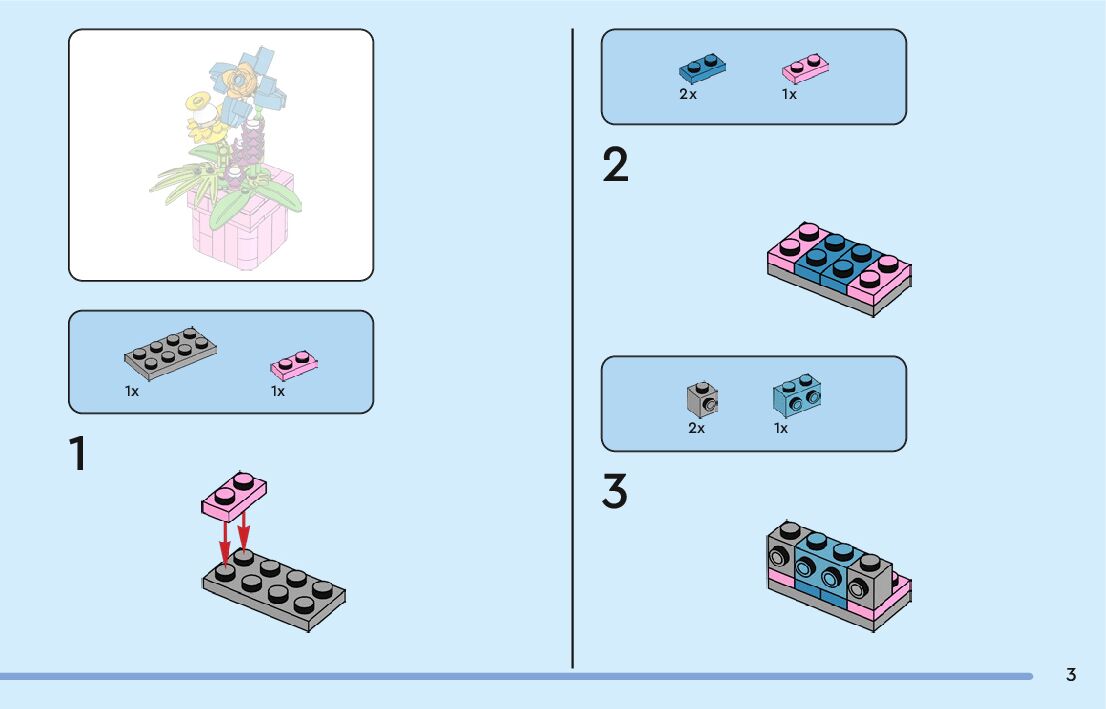 1x 1x

1

2x 1x

2

2x 1x

3

3