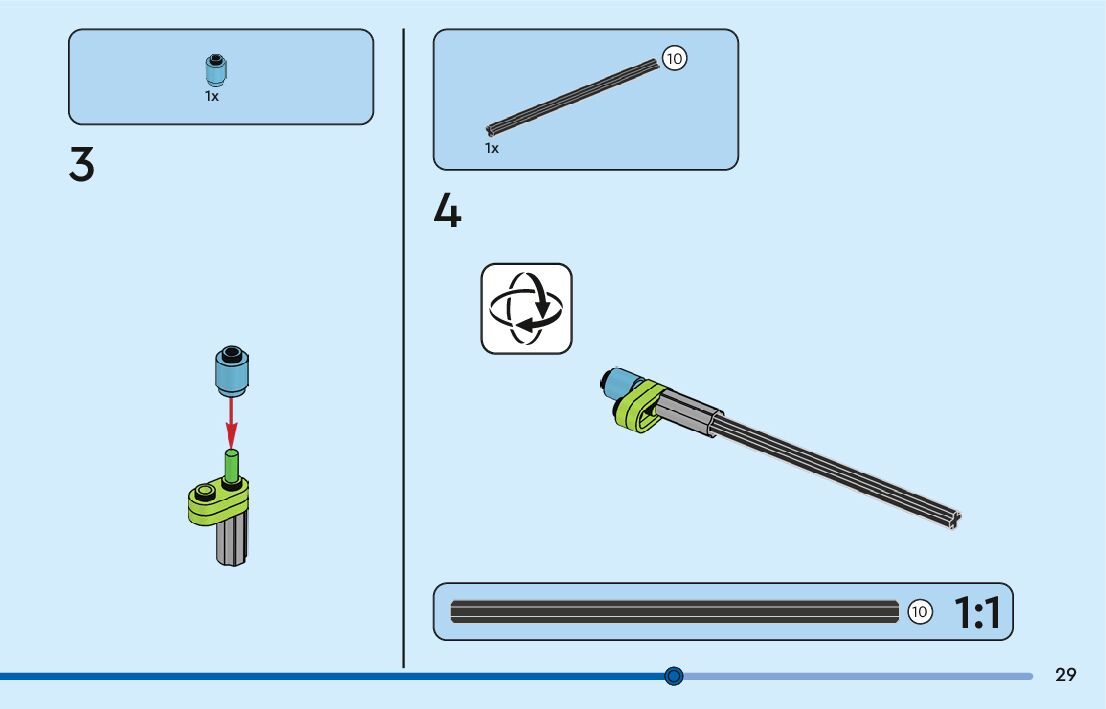 1x

3

10

1x

4

10 1:1

29