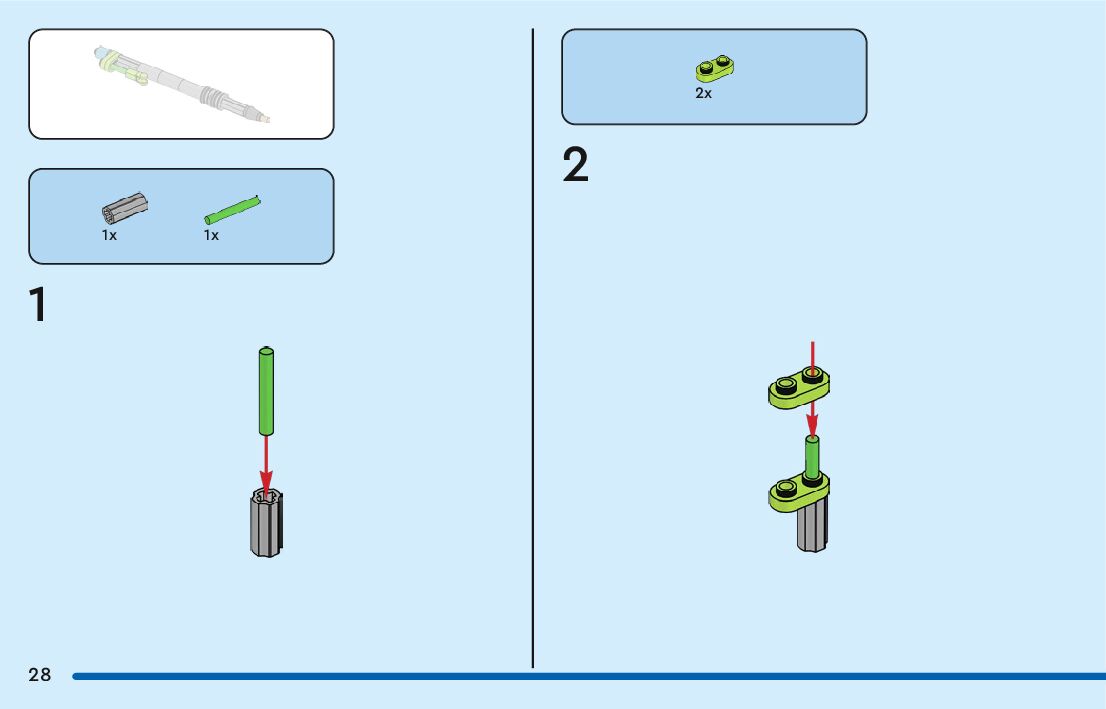 1x 1x

1

2x

2

28