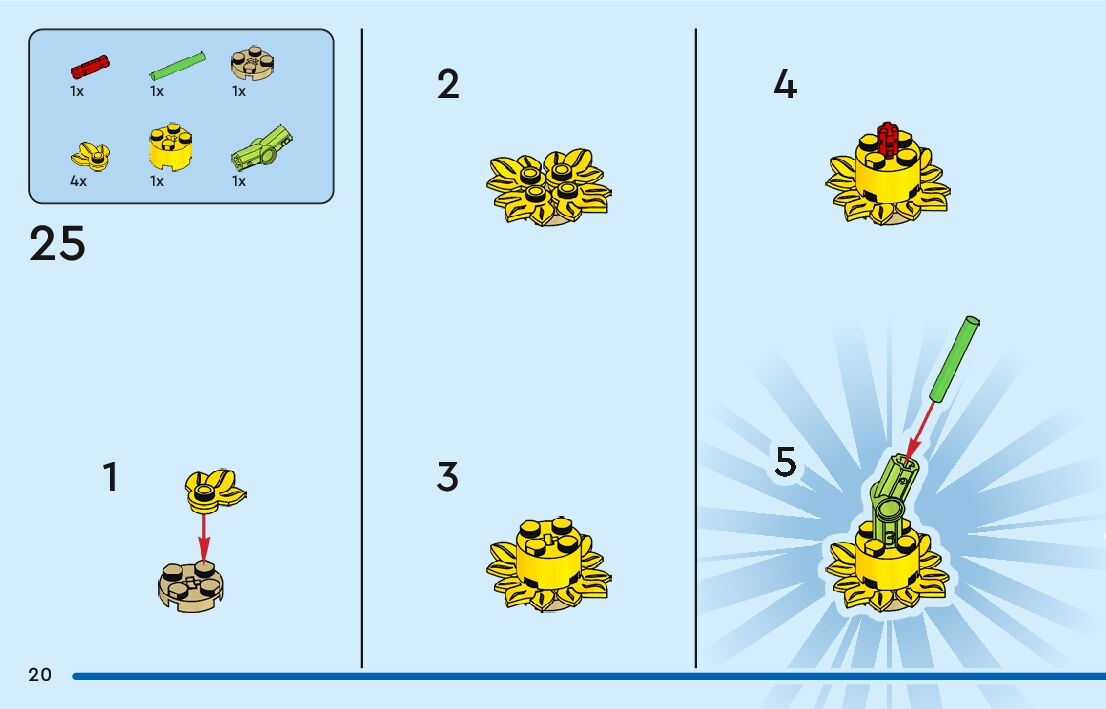 1x 1x 1x

4x 1x 1x

25

1

2

3

4

5

20