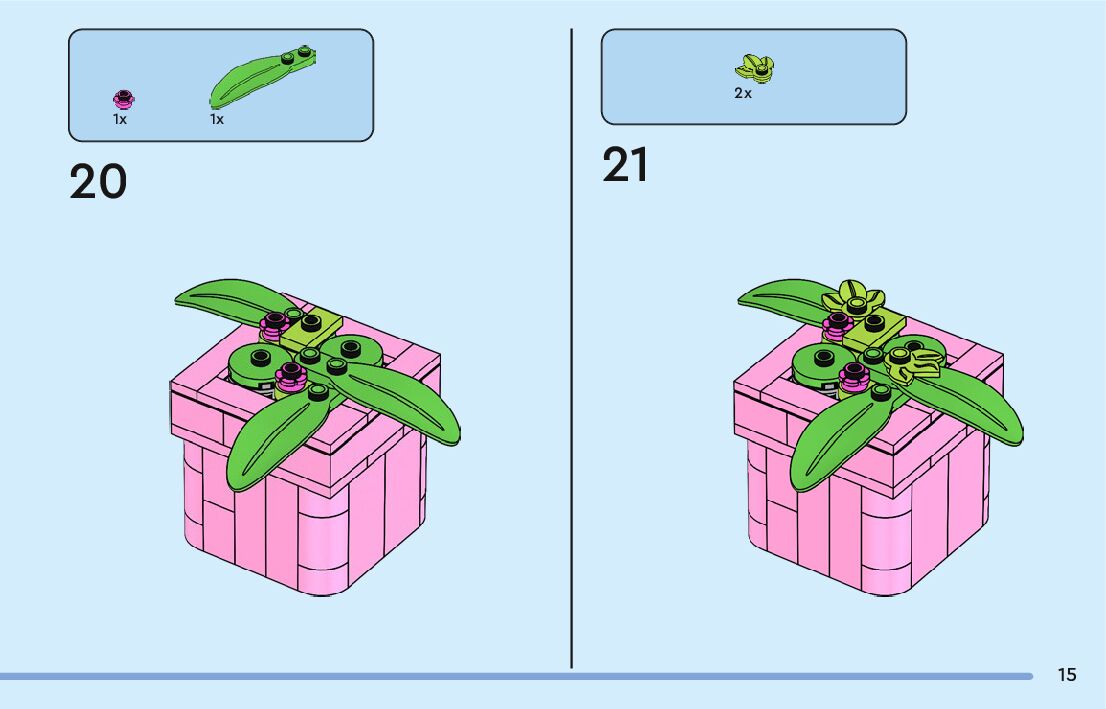 1x
1x

20

2x

21

15