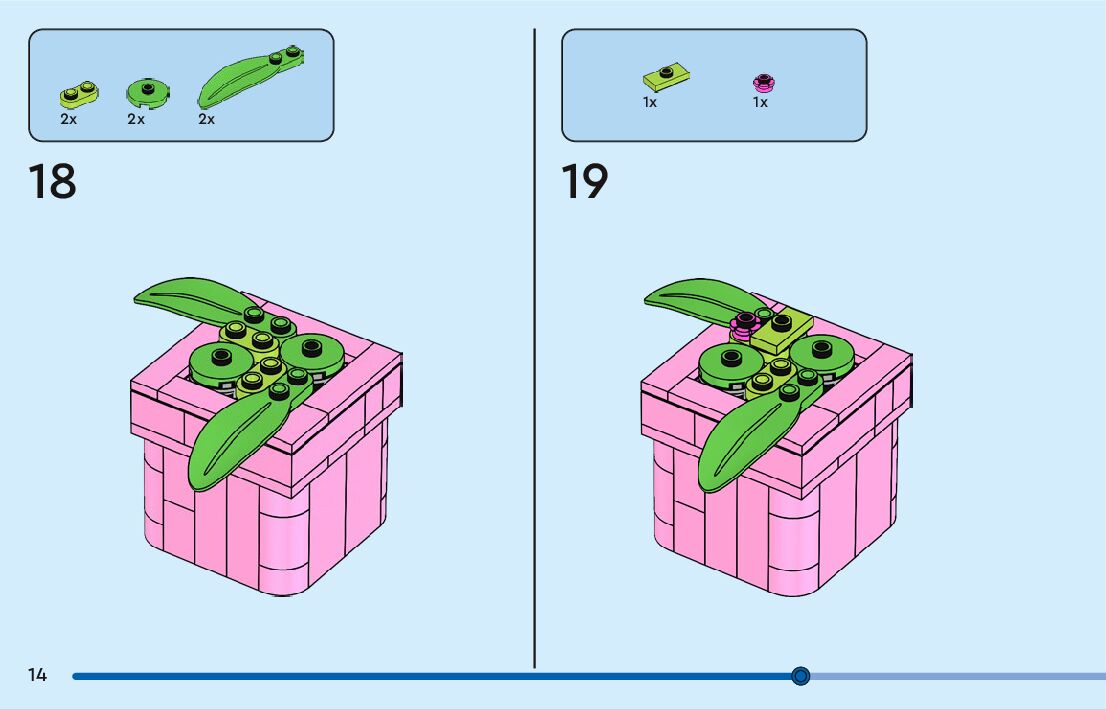 2x 2x 2x

18

1x 1x

19

14