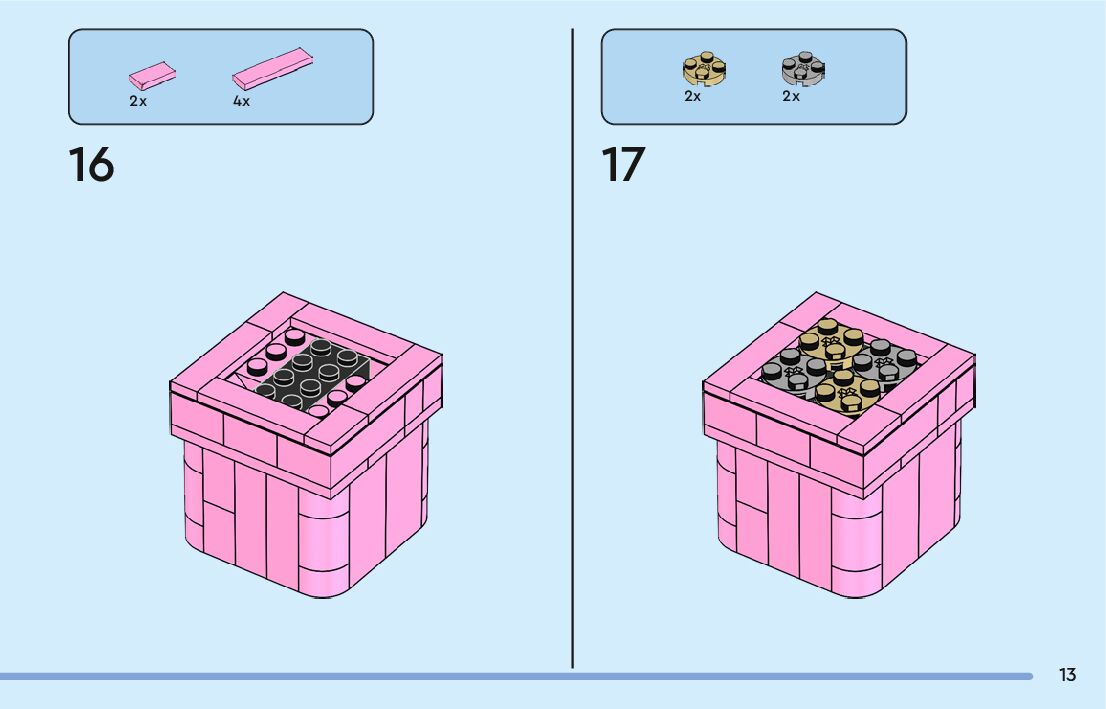 2x 4x

16

2x 2x

17

13