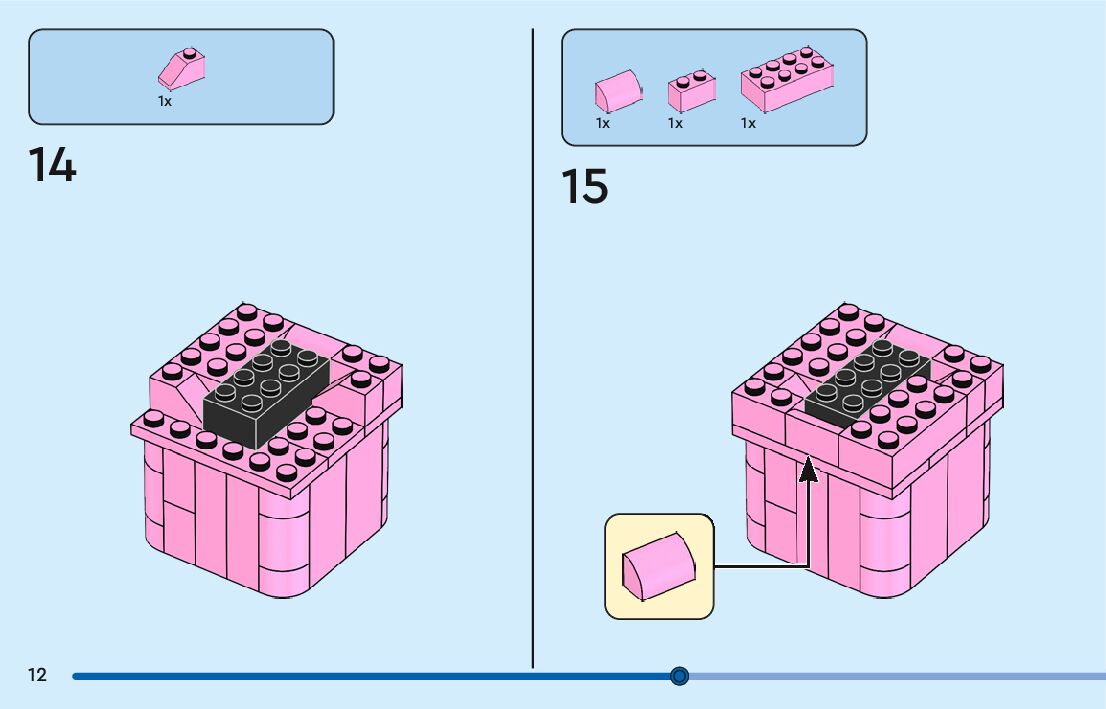 1x

14

1x 1x 1x

15

12