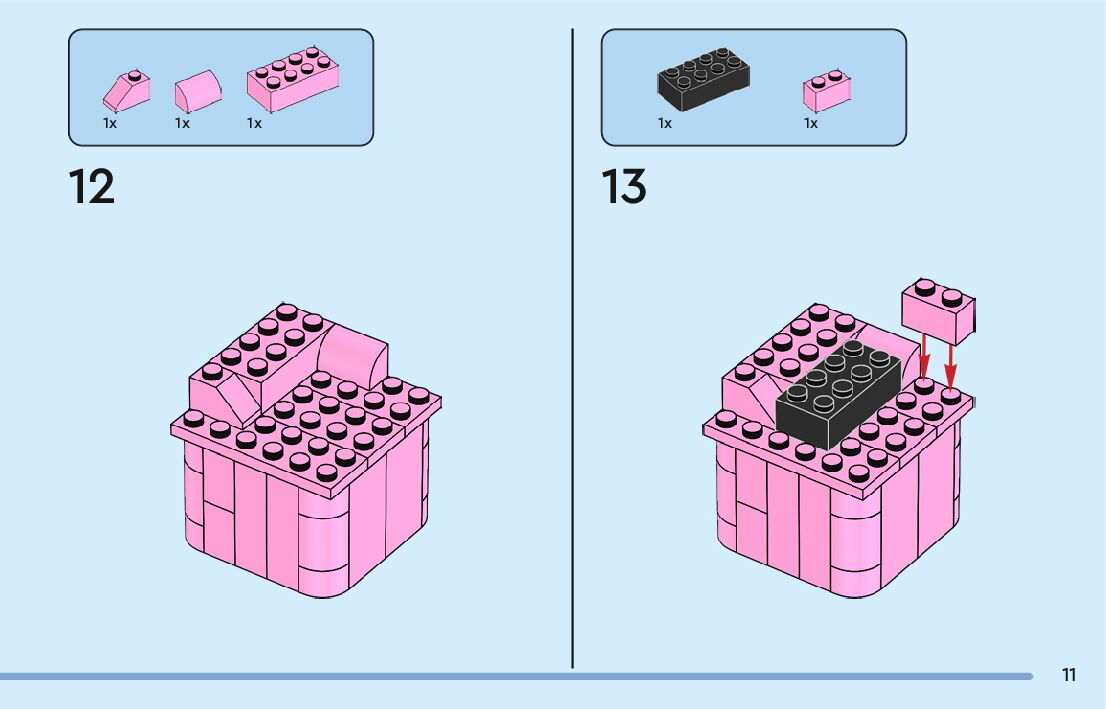 1x 1x 1x

12

1x 1x

13

11