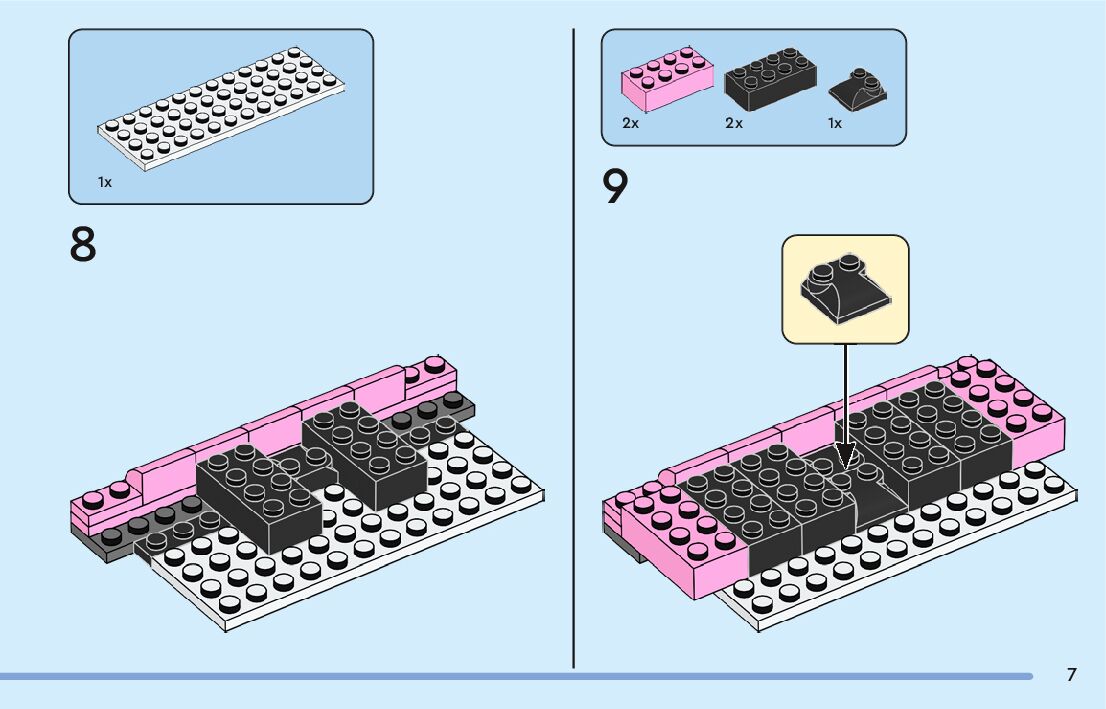 1x

8

2x 2x 1x

9

7