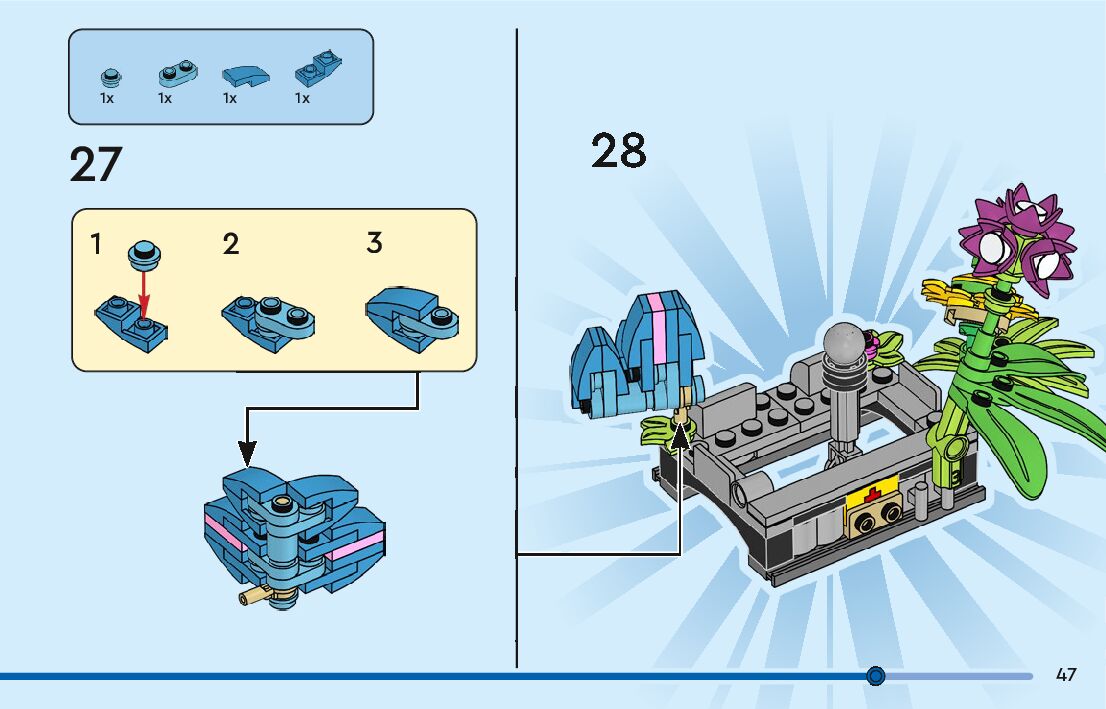 1x 1x 1x 1x

27

1 2 3

28

47