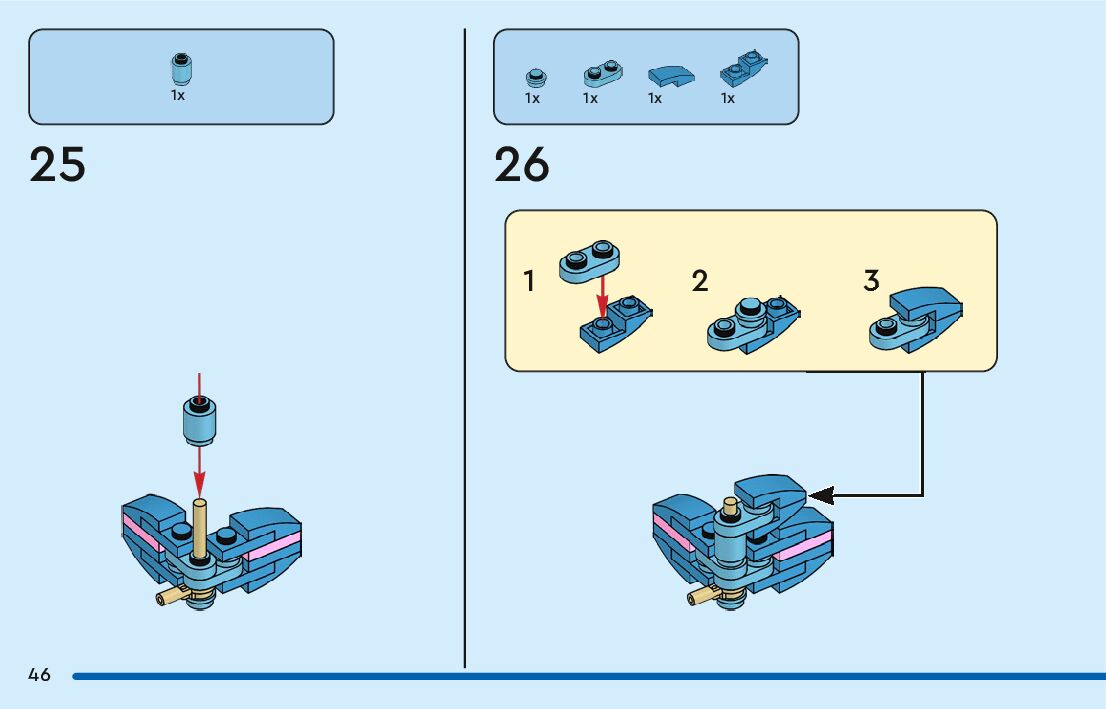 1x

25

1x 1x 1x 1x

26

1

2

3

46