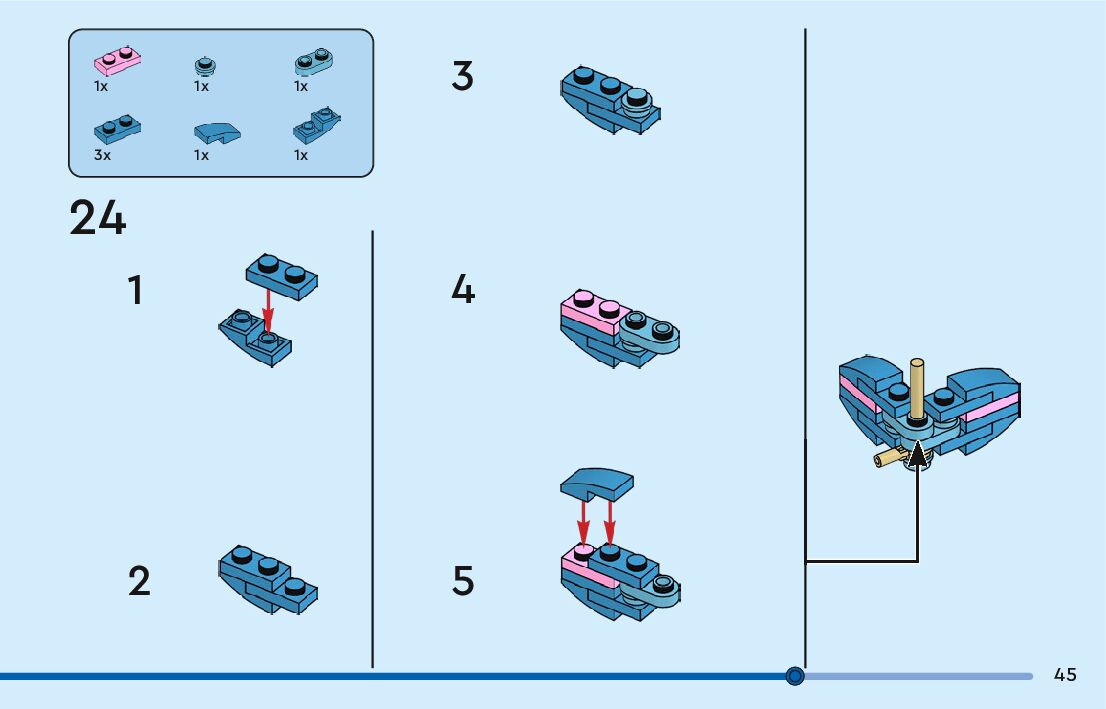 1x 1x 1x
3x 1x 1x

24

1

2

3

4

5

45