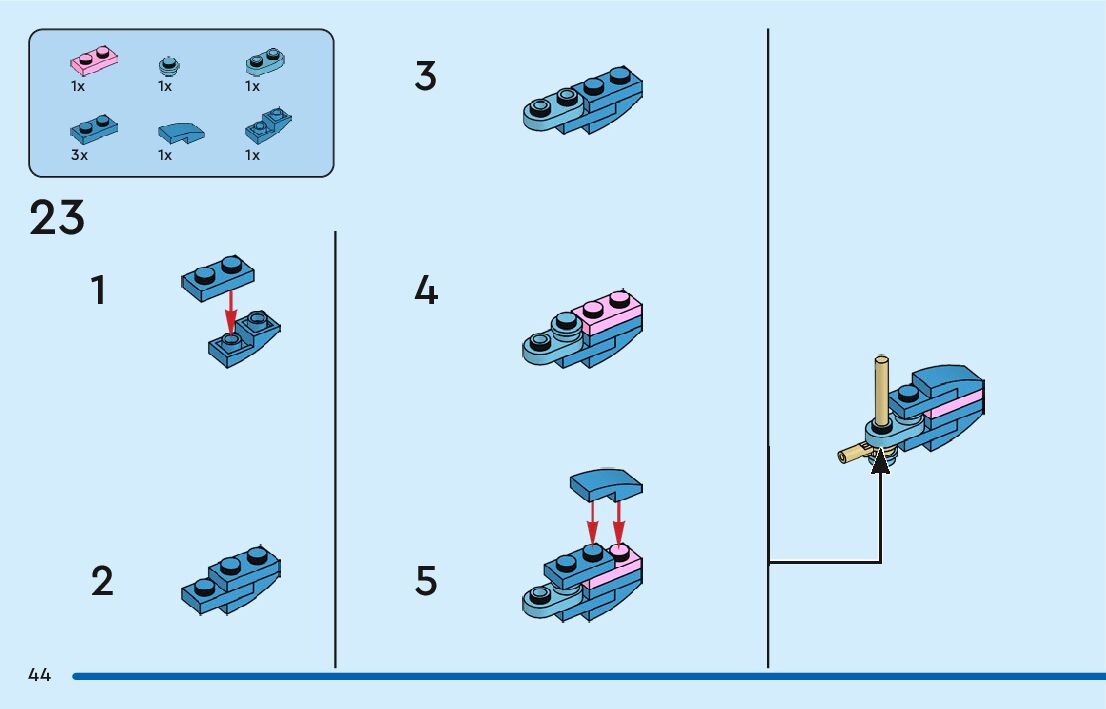 1x 1x 1x
3x 1x 1x

23

1

2

3

4

5

44