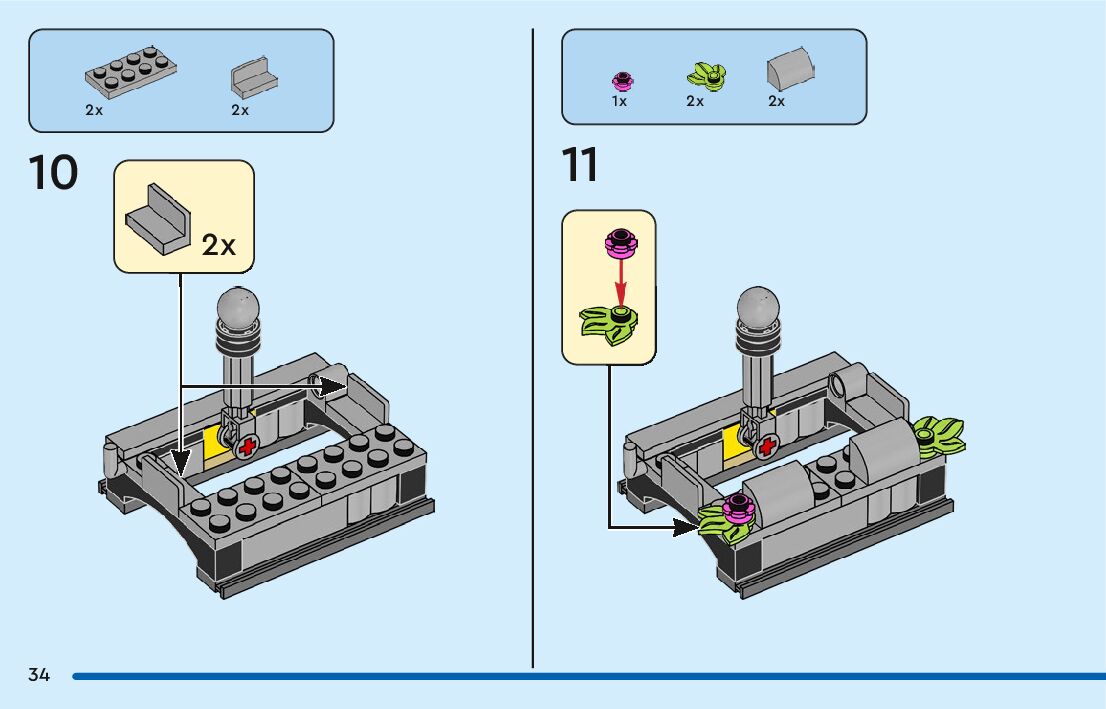 2x 2x

10

2x

1x 2x 2x

11

34