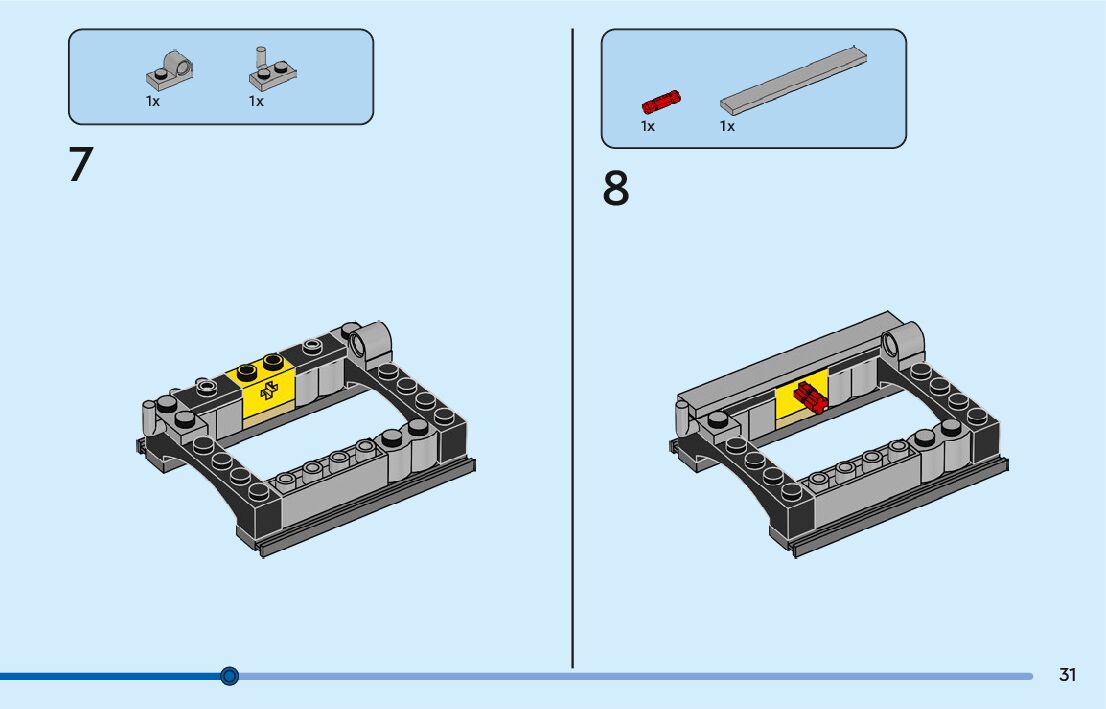 1x 1x

7

1x 1x

8

31