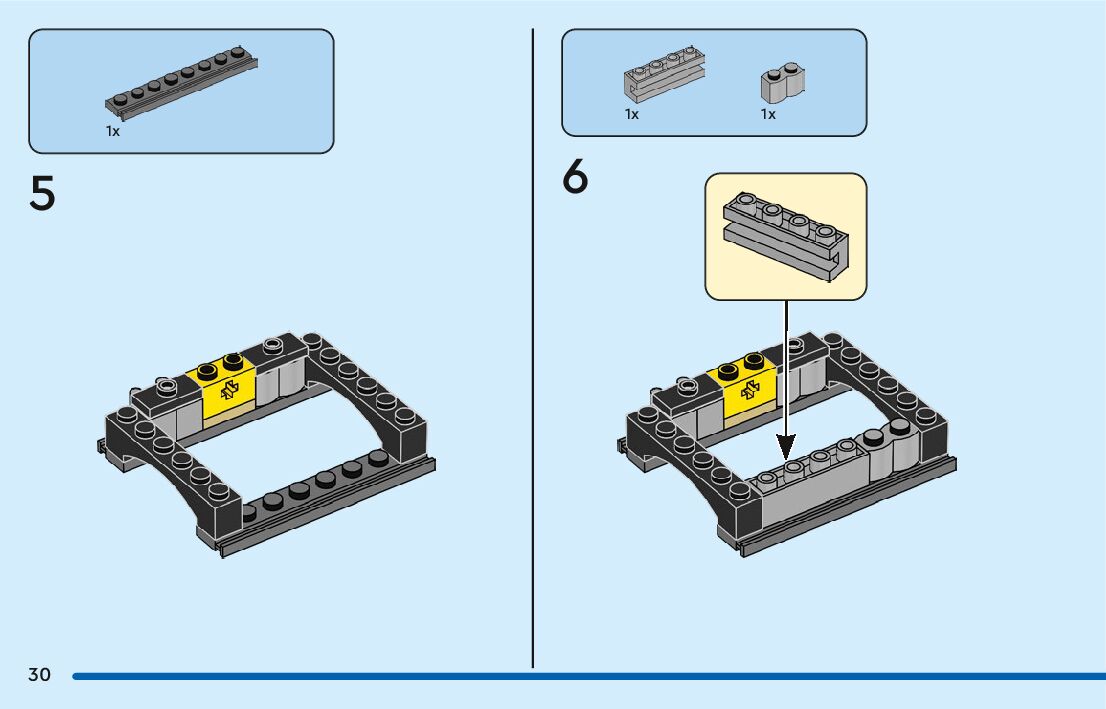 1x

5

1x

1x

6

30