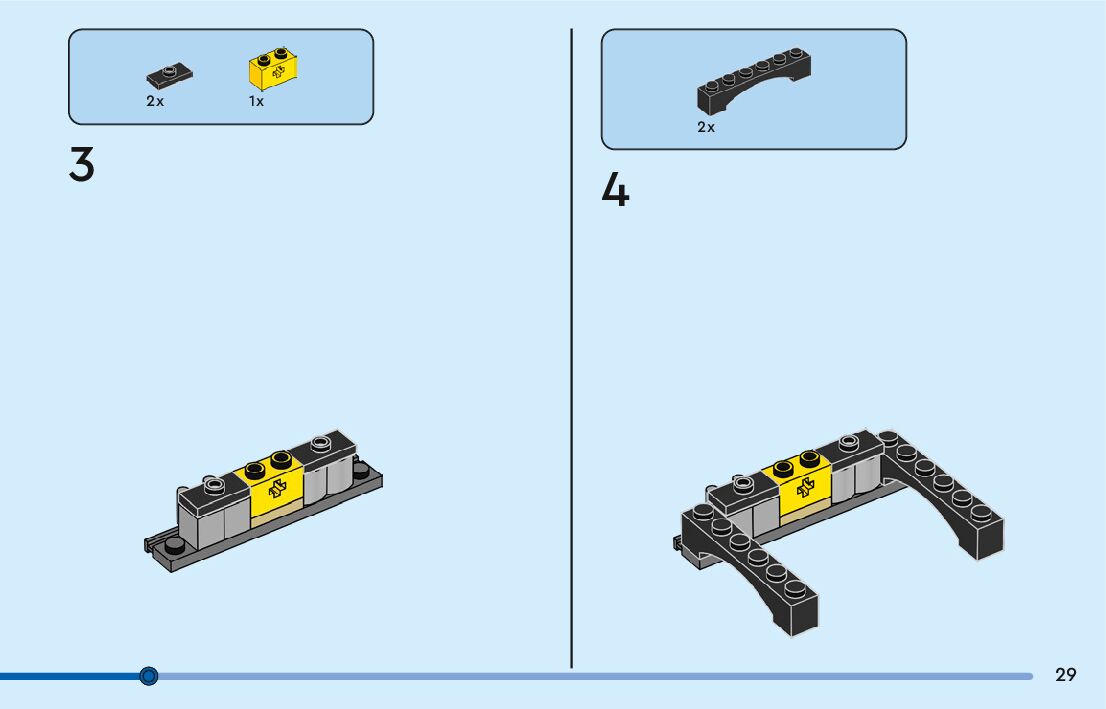 2x 1x

3

2x

4

29