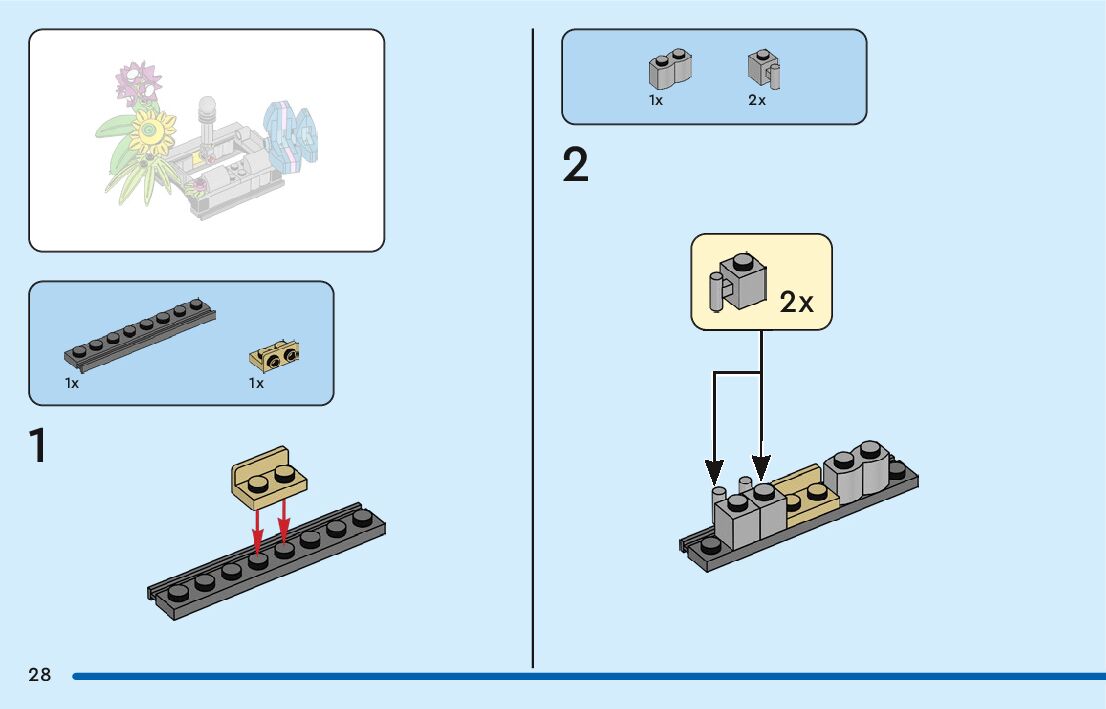 1x

1x

1

1x

2x

2

2x

28