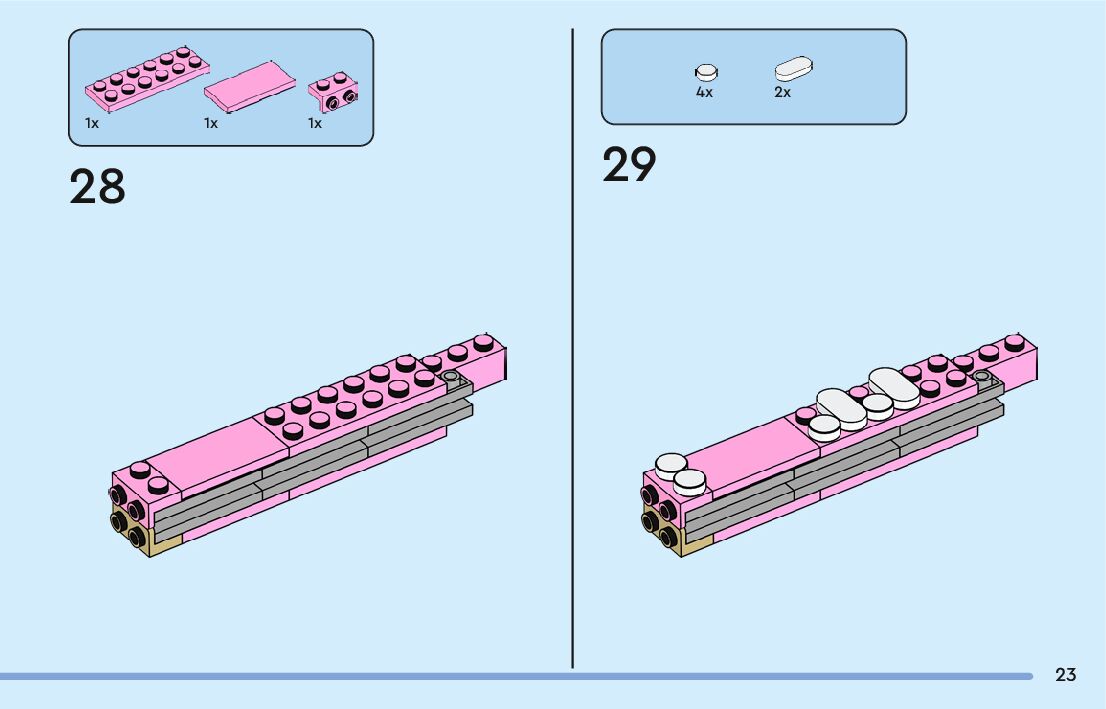 1x 1x 1x

28

4x 2x

29

23