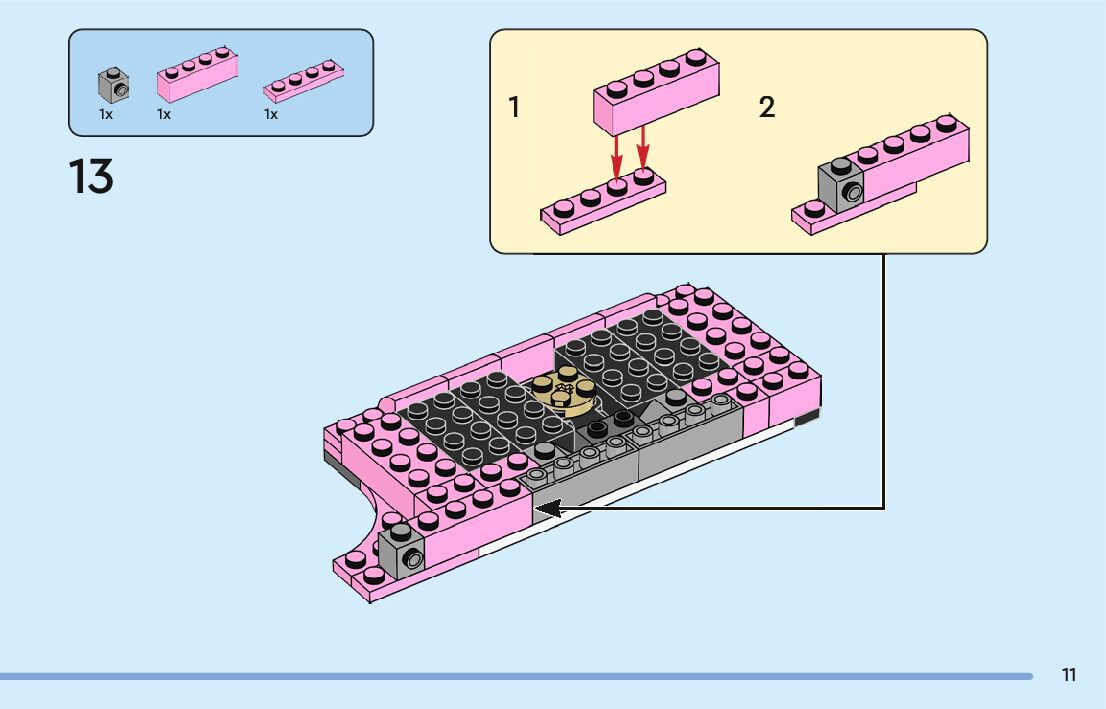 1x 1x 1x

13

1

2

11