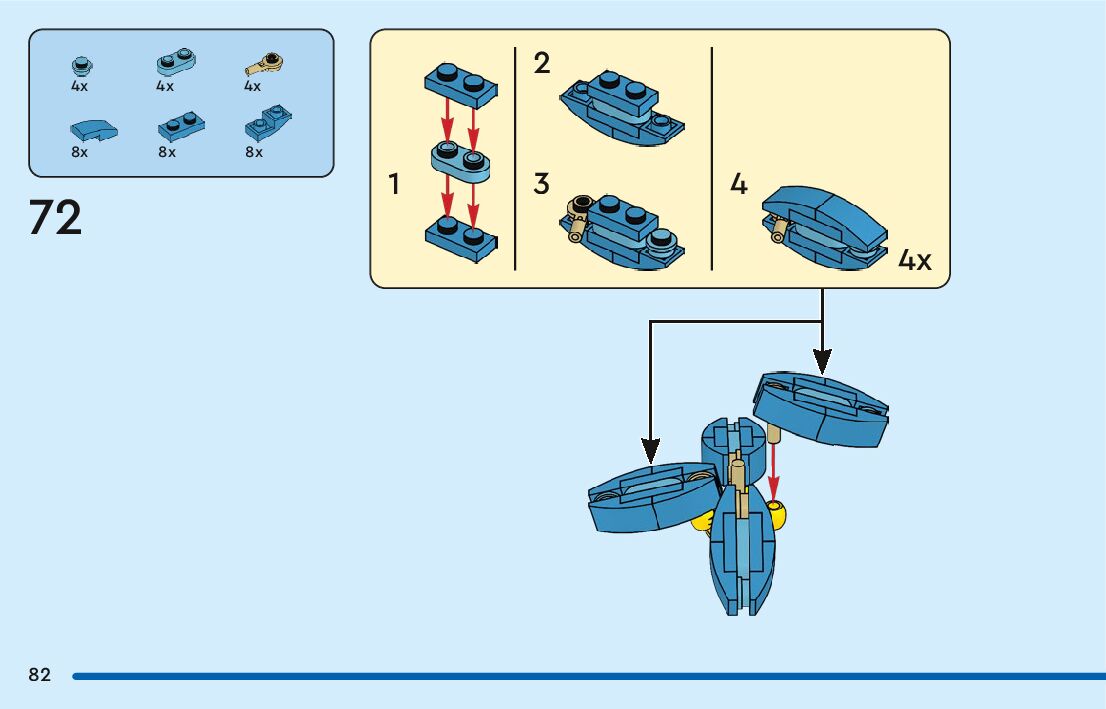 4x 4x 4x
8x 8x 8x

72

1
2
3
4
4x

82