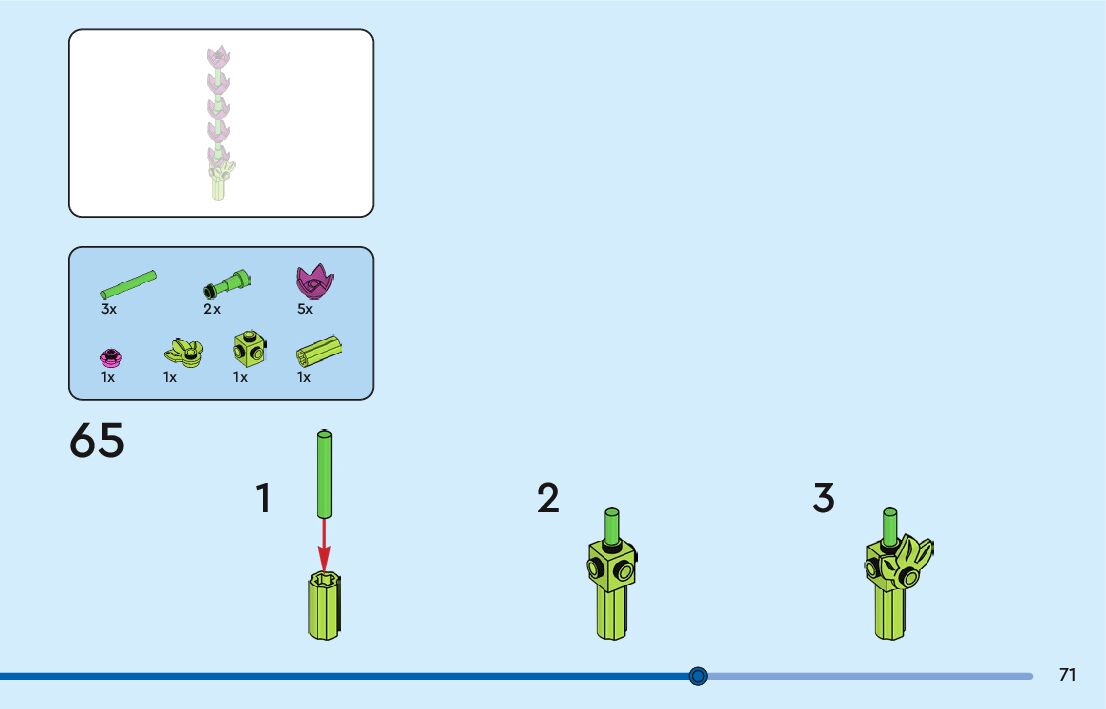 3x
2x
5x
1x
1x
1x
1x

65

1

2

3

71