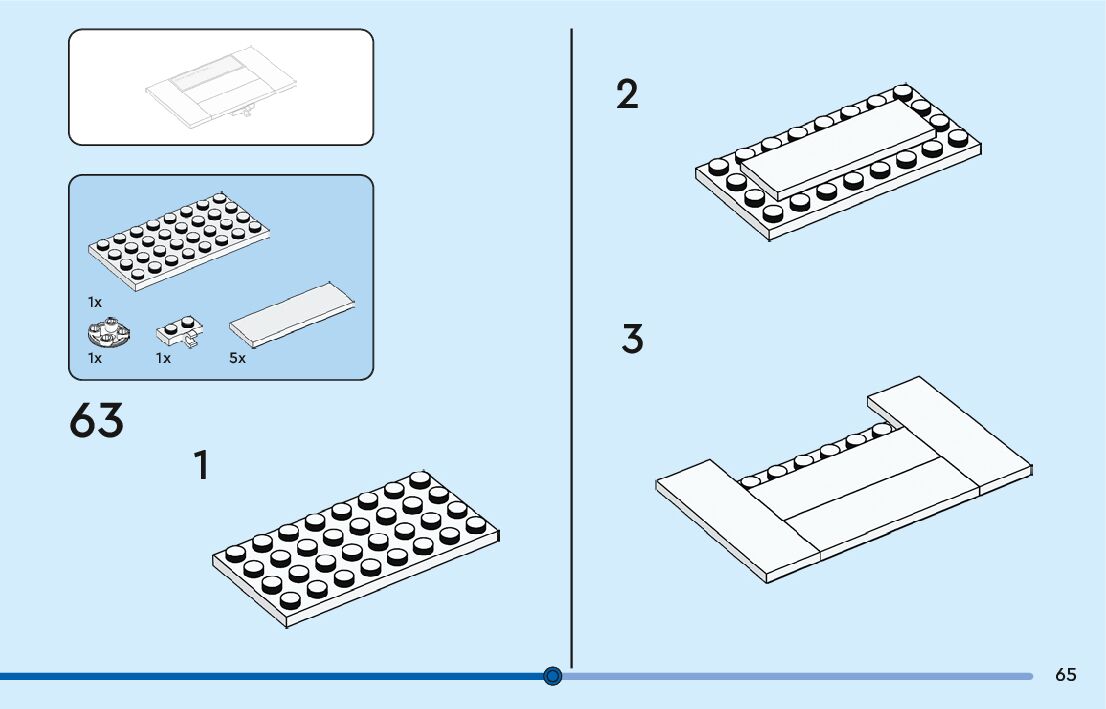 1x

1x
1x
5x

63

1

2

3

65