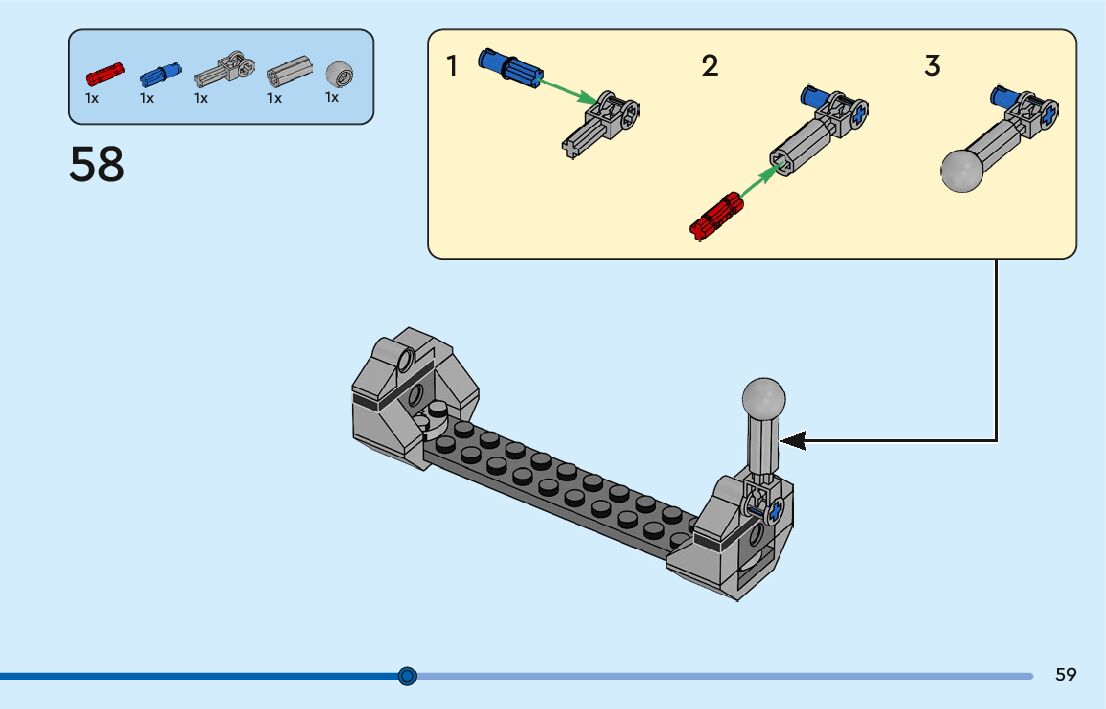 1x 1x 1x 1x 1x

58

1

2

3

59