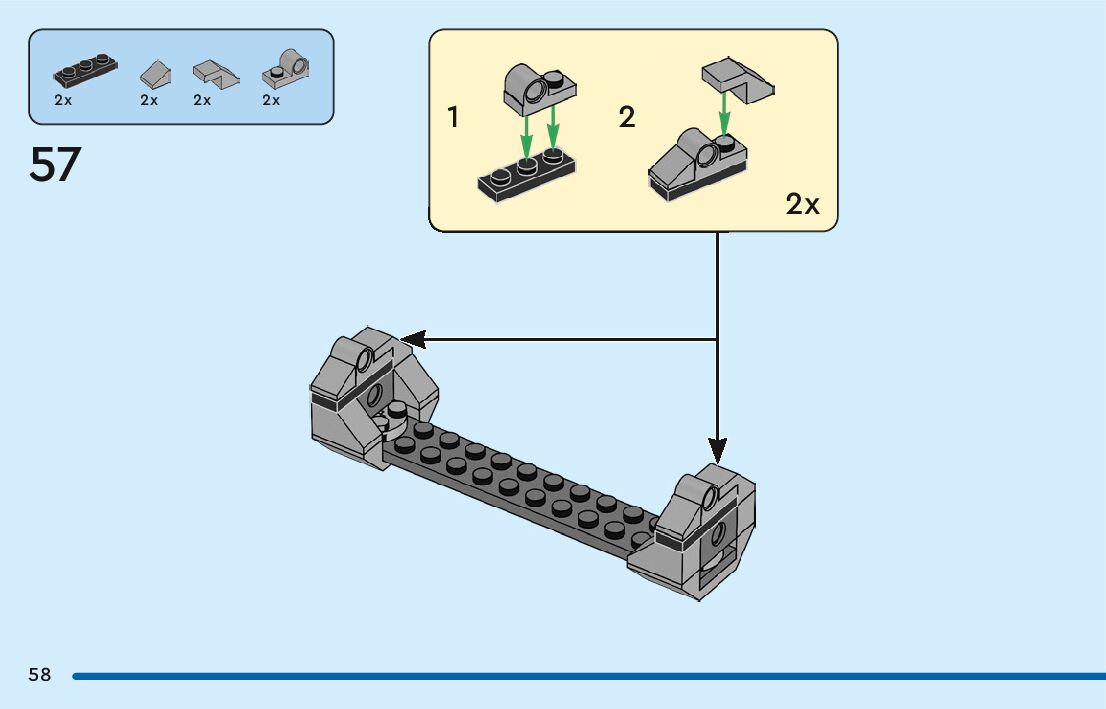 2x 2x 2x 2x

57

1

2

2x

58