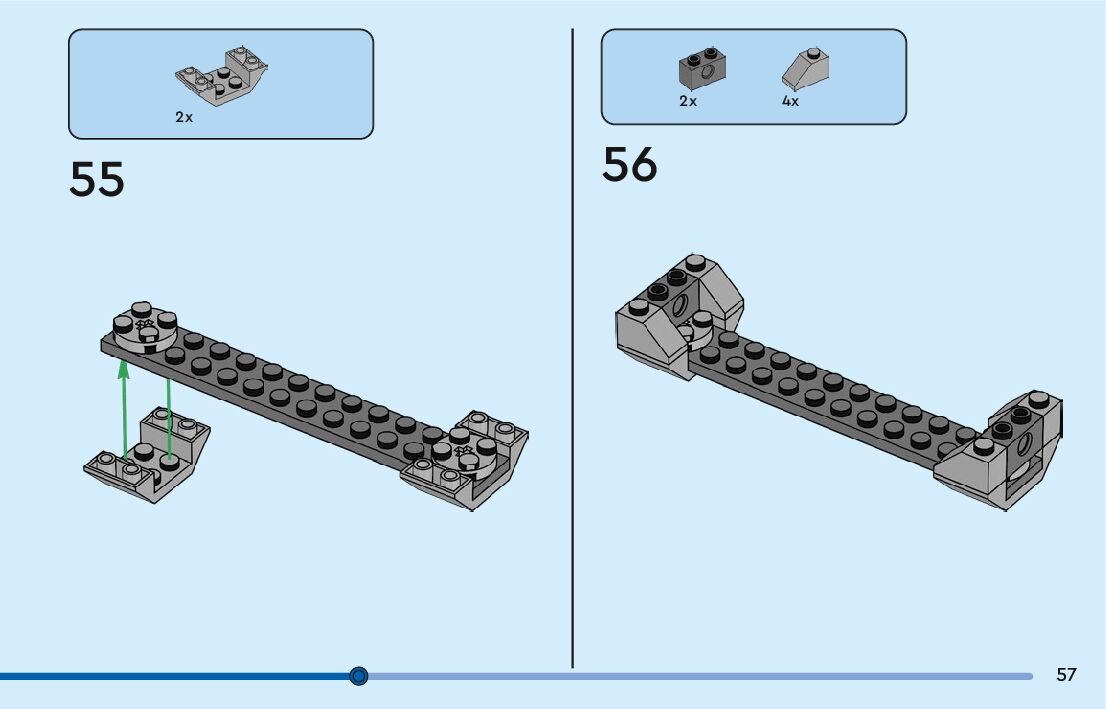 2x

55

2x 4x

56

57