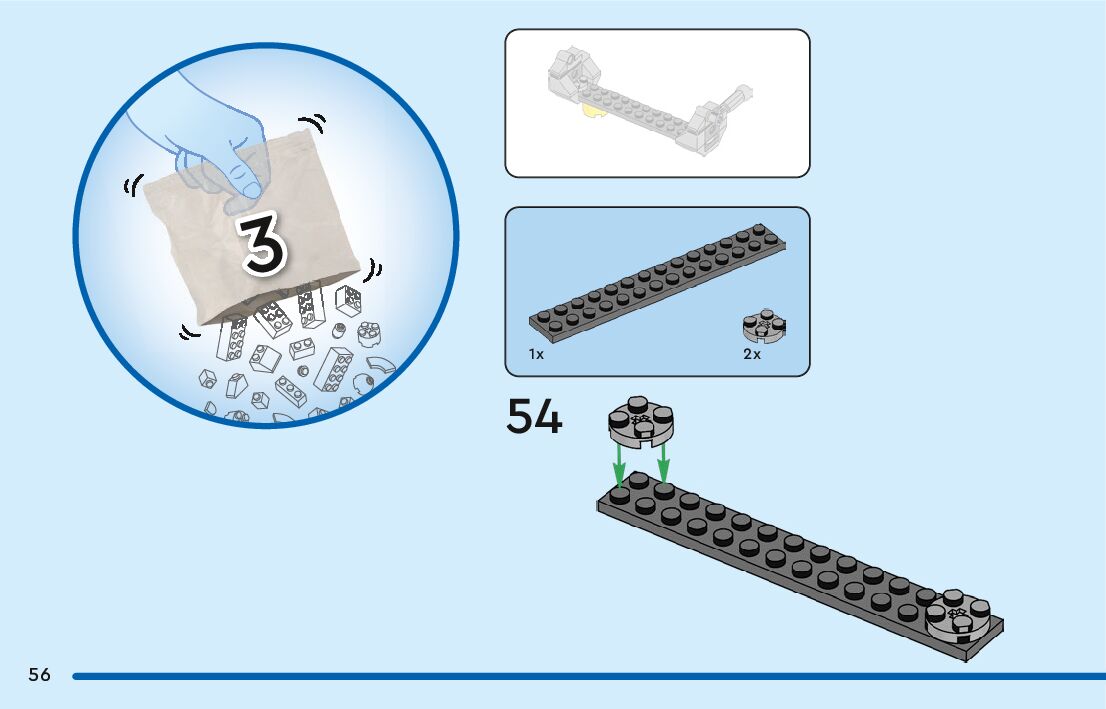 3

1x

2x

54

56