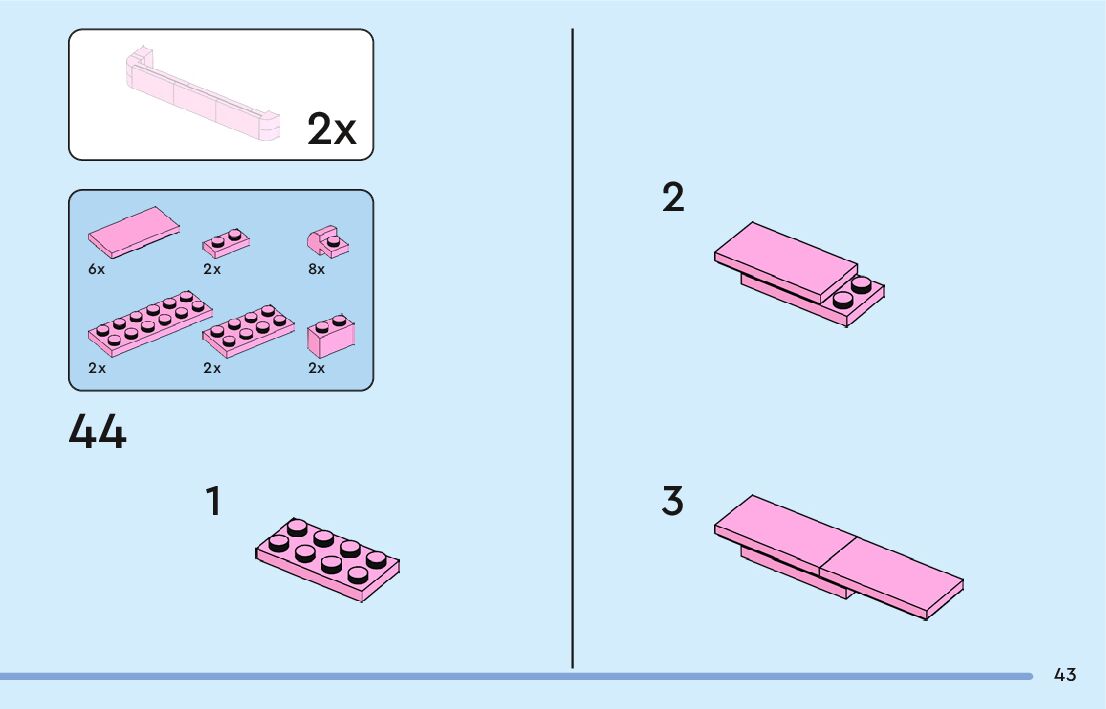 2x

6x
2x
8x
2x
2x
2x

44

1

2

3

43