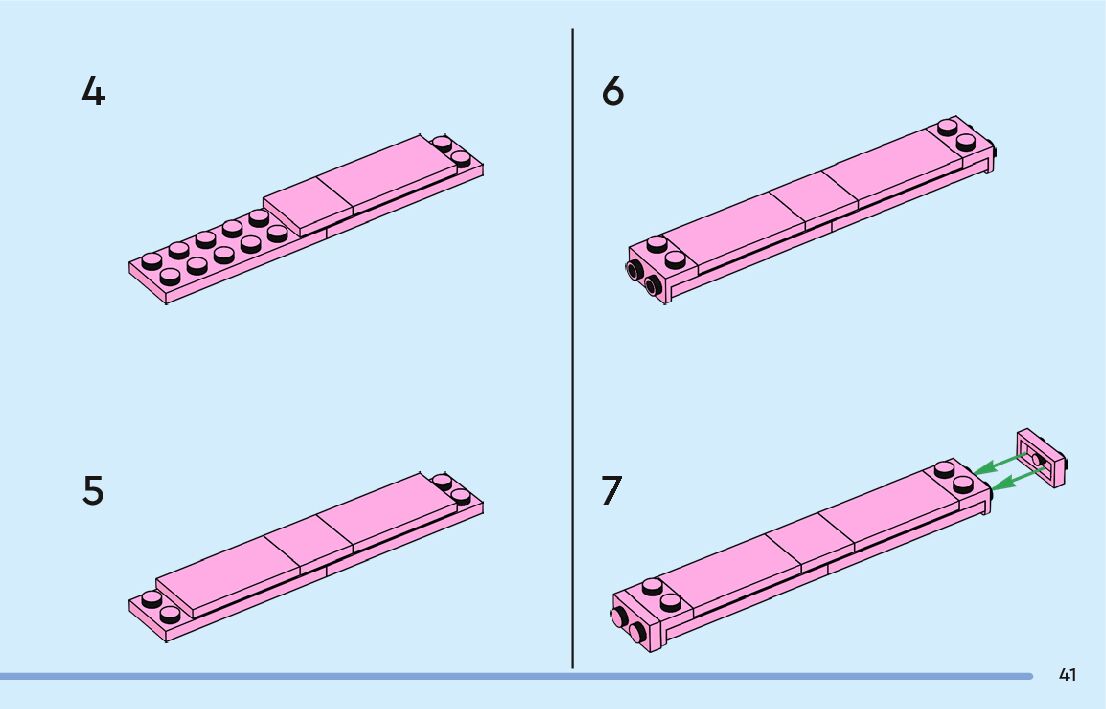 4

5

6

7

41