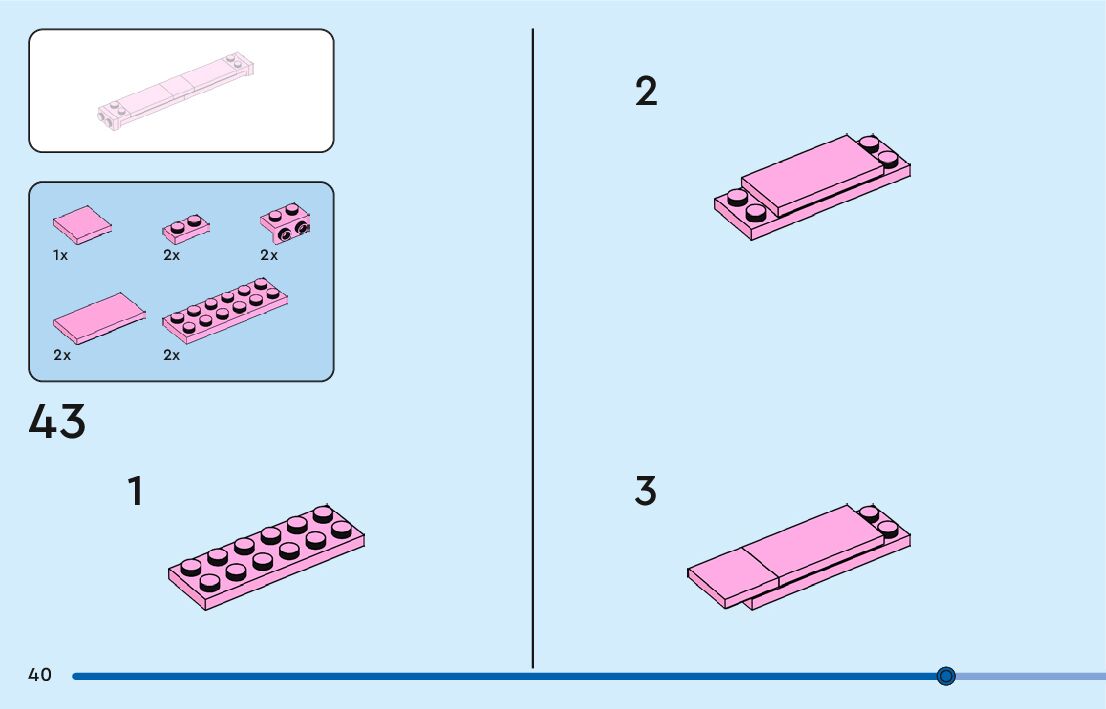 1x
2x
2x
2x
2x

43

1

2

3

40