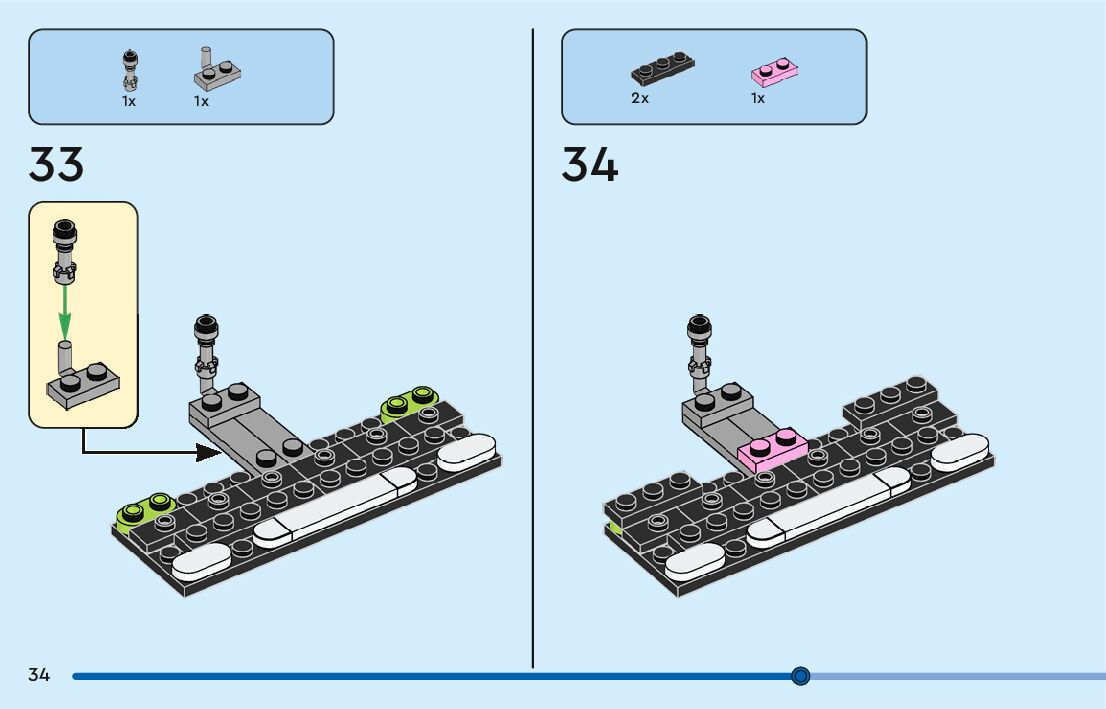 1x 1x

33

2x 1x

34

34