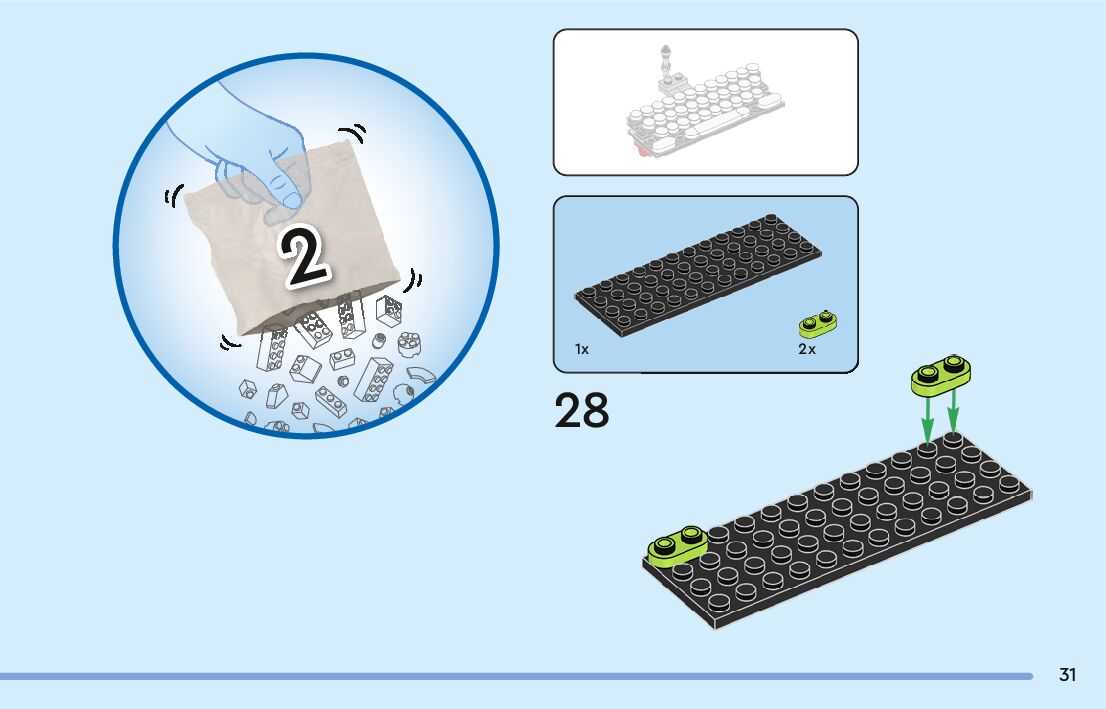 2

1x

2x

28

31