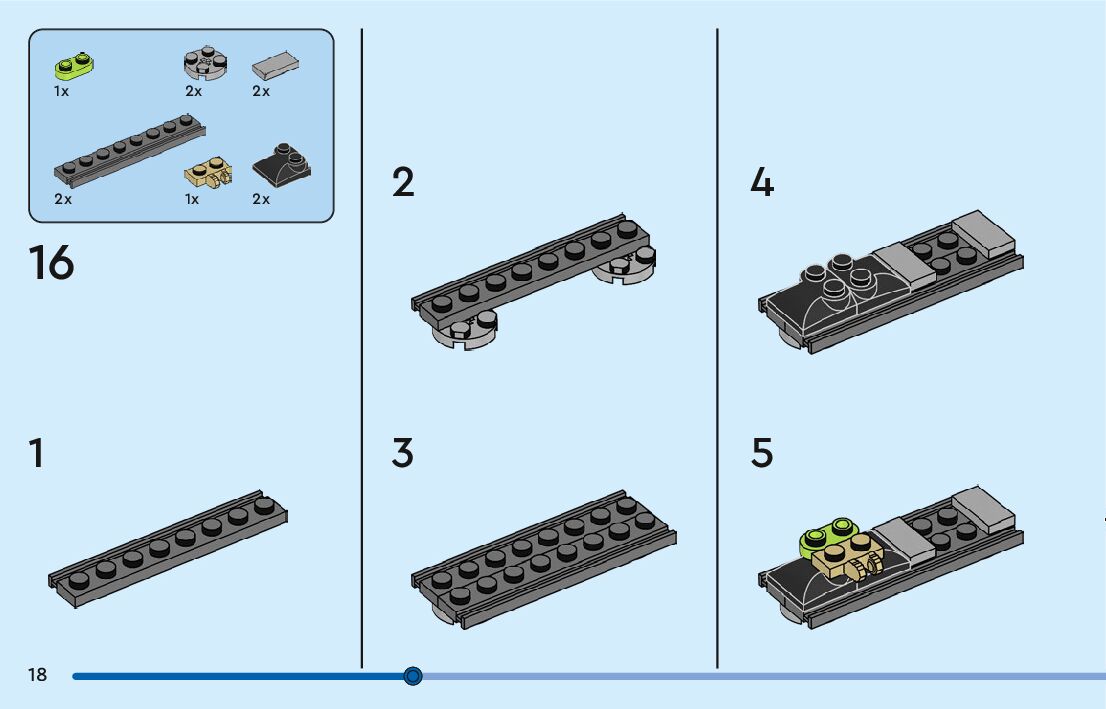 1x
2x
2x
2x
1x
2x

16

1

2

3

4

5

18