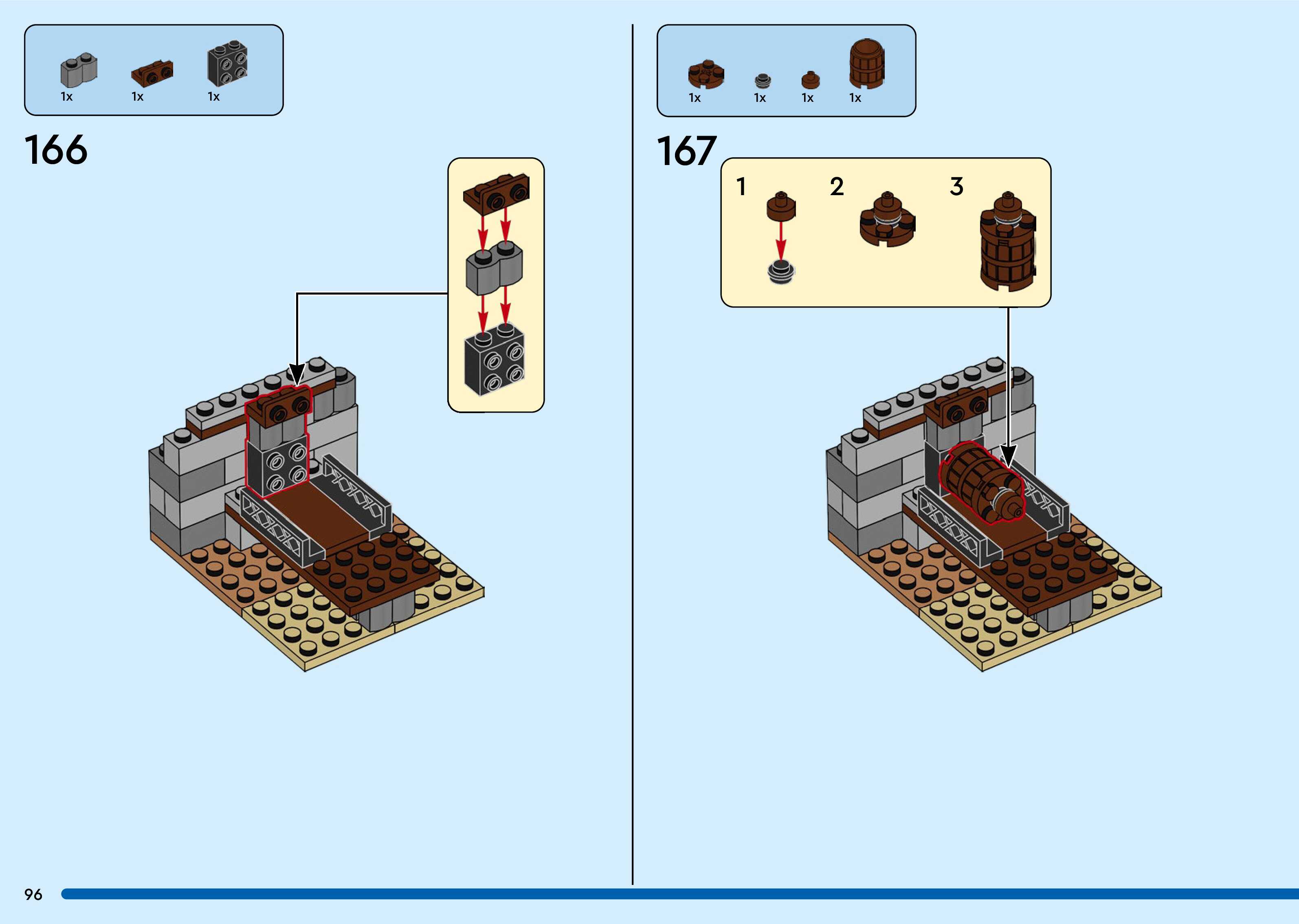 1x 1x 1x

166

1x 1x 1x 1x

167

1

2

3

96